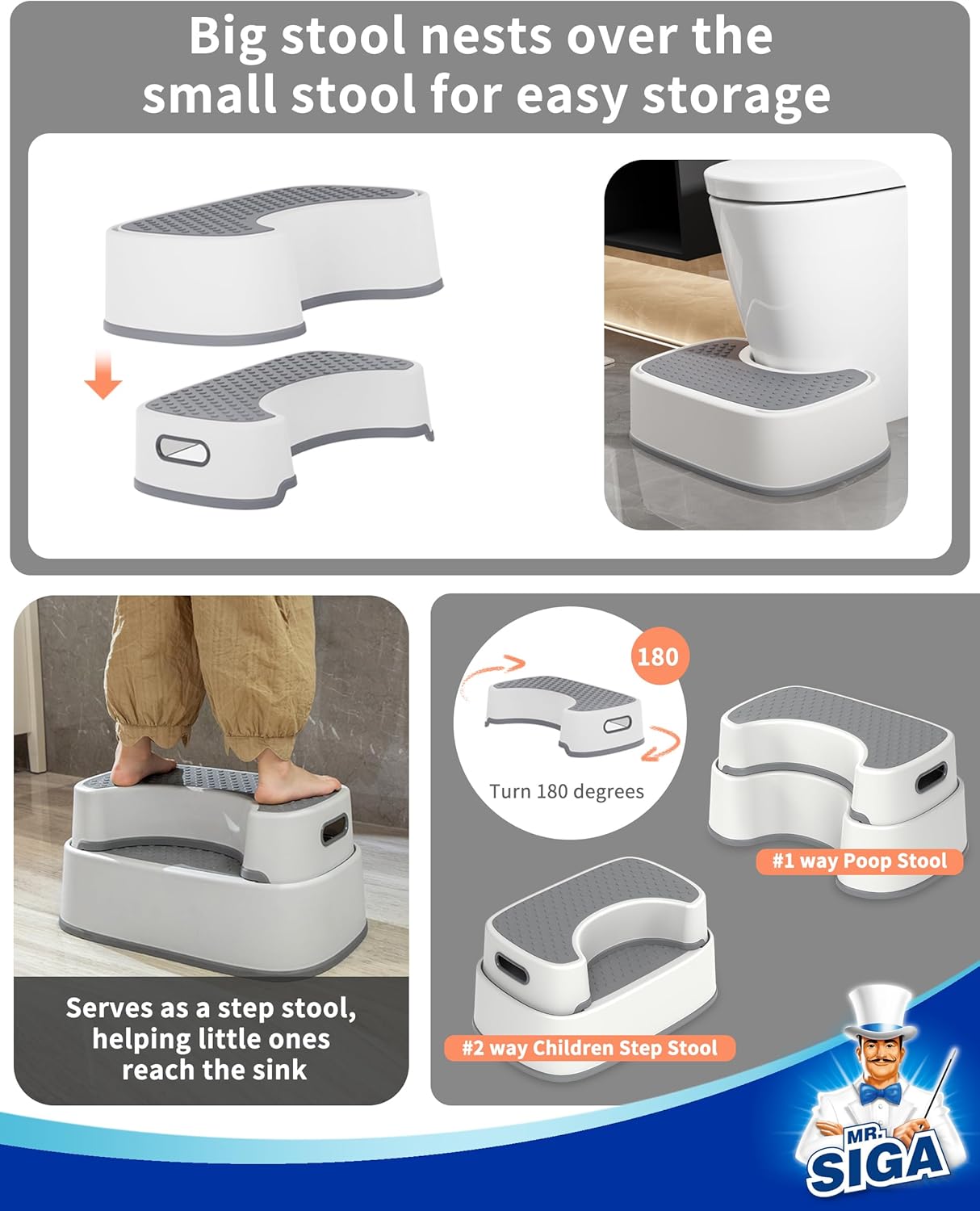 Big stool nests over the small stool for easy storage

Serves as a step stool, helping little ones reach the sink

180

Turn 180 degrees

#1 way Poop Stool

#2 way Children Step Stool

MR. SIGA