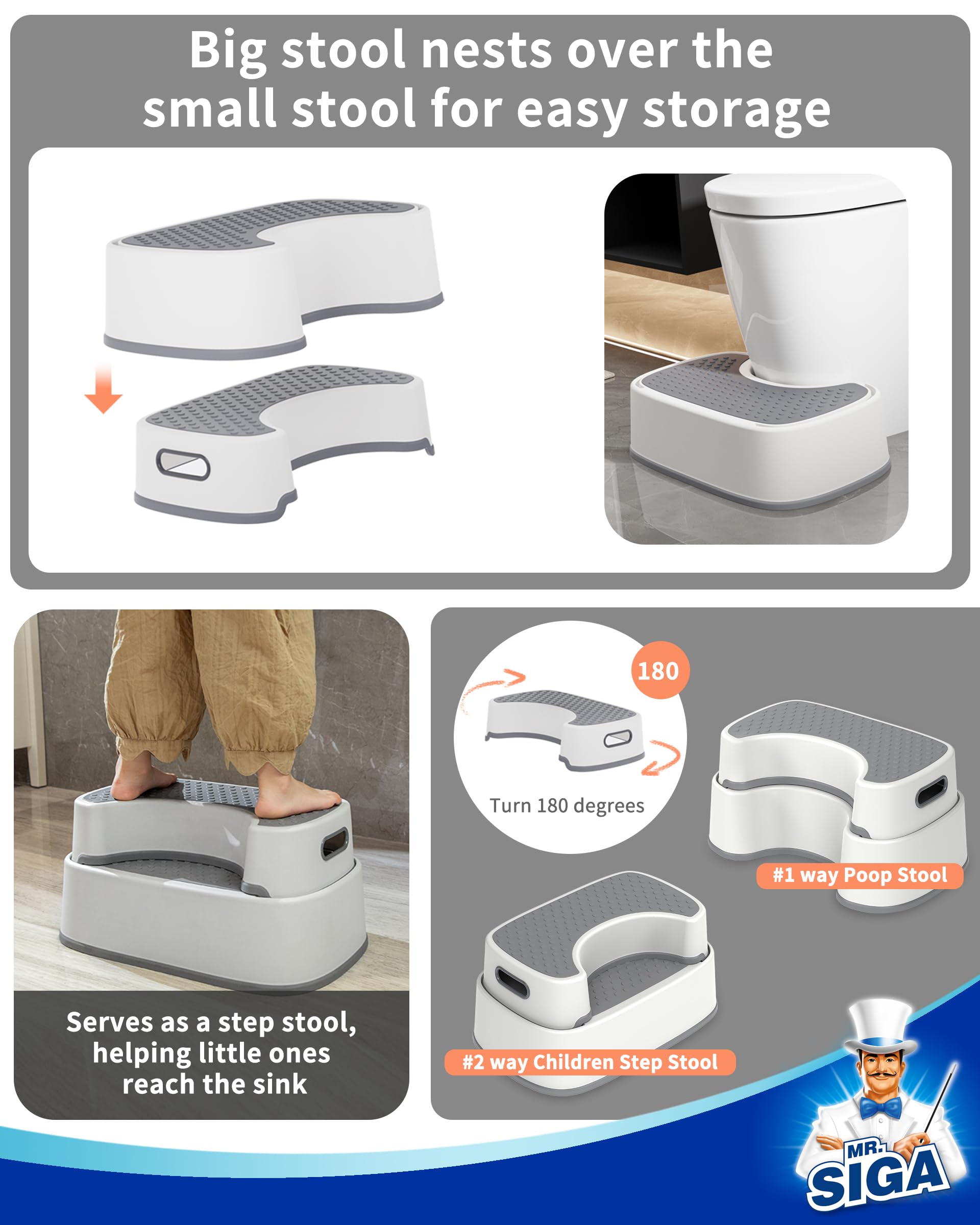 Big stool nests over the small stool for easy storage

Serves as a step stool, helping little ones reach the sink

180

Turn 180 degrees

#1 way Poop Stool

#2 way Children Step Stool

MR. SIGA