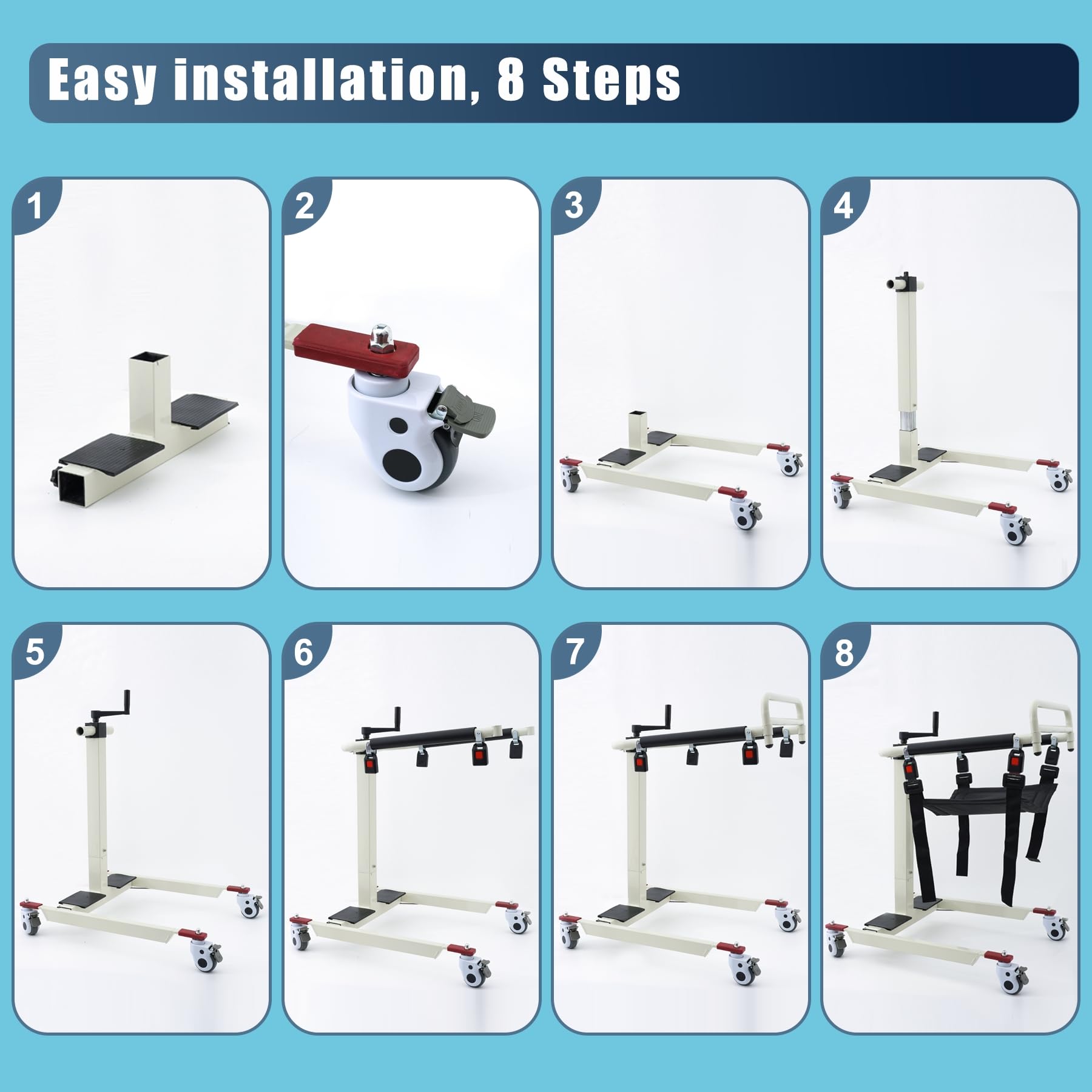 Easy installation, 8 Steps

1

2

3

4

5

6

7

8