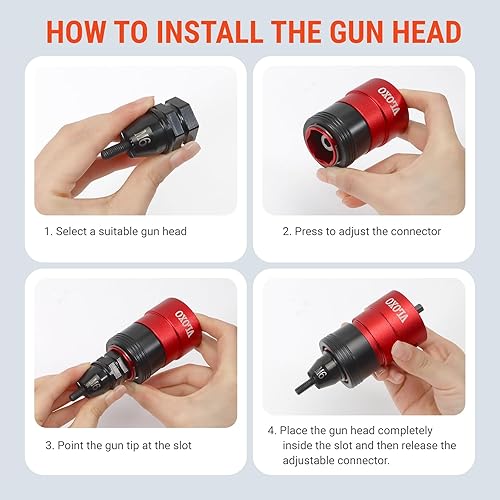 HOW TO INSTALL THE GUN HEAD

M6

1. Select a suitable gun head

VLOXO

2. Press to adjust the connector

VLOXO

3. Point the gun tip at the slot

VLOXO

M6

4. Place the gun head completely inside the slot and then release the adjustable connector.