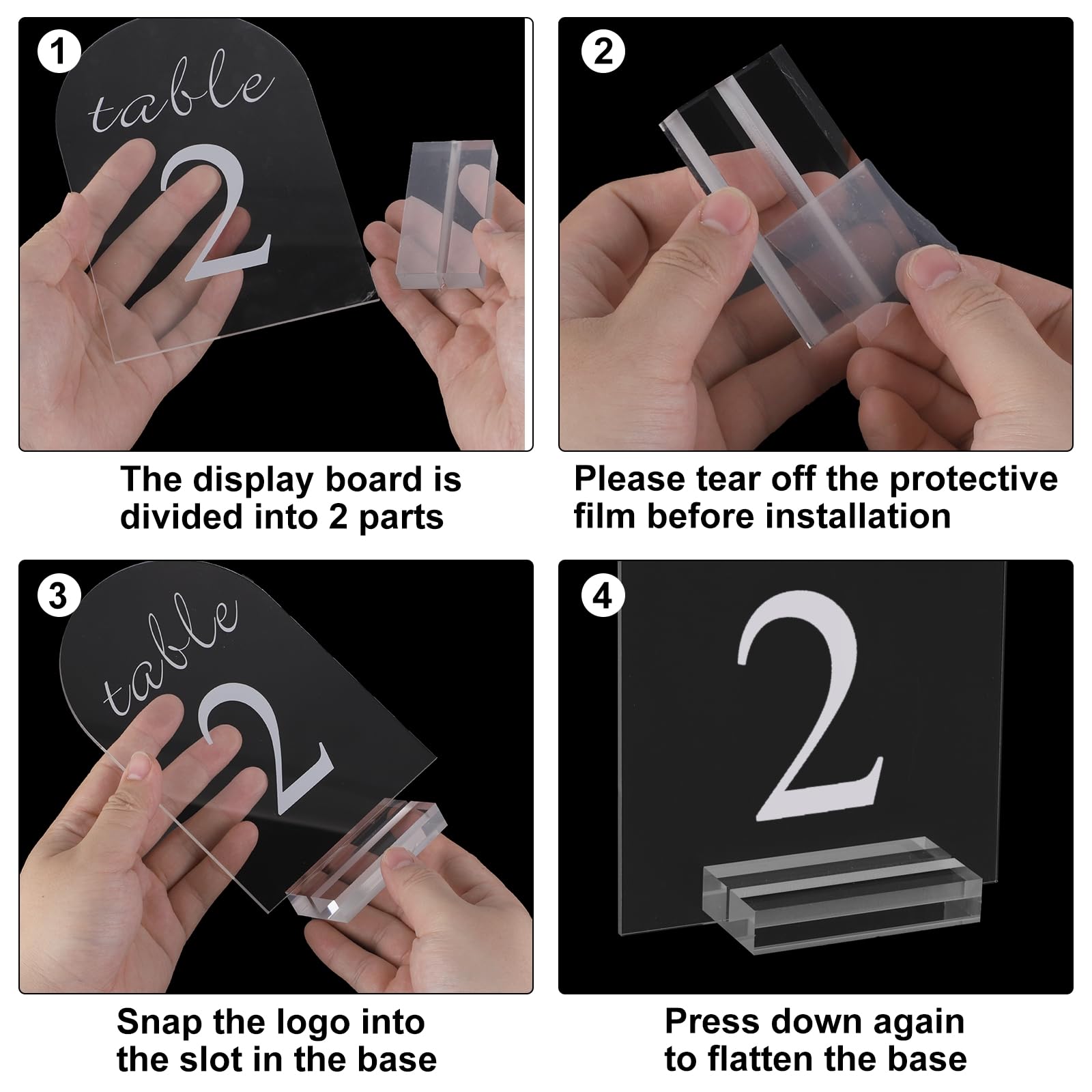 1

table

2

The display board is divided into 2 parts

2

Please tear off the protective film before installation

3

table

2

Snap the logo into the slot in the base

4

2

Press down again to flatten the base