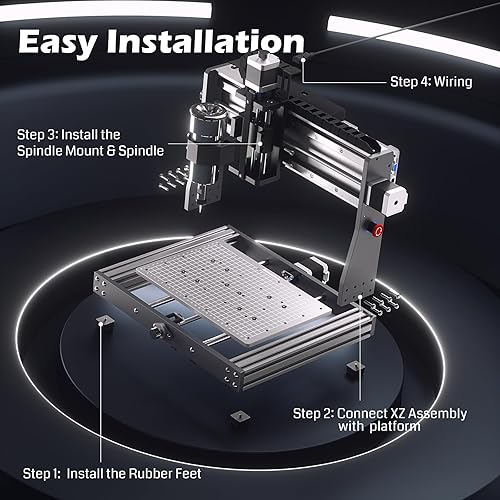 Easy Installation

Step 4: Wiring

Step 3: Install the Spindle Mount & Spindle

Step 2: Connect XZ Assembly with platform

Step 1: Install the Rubber Feet