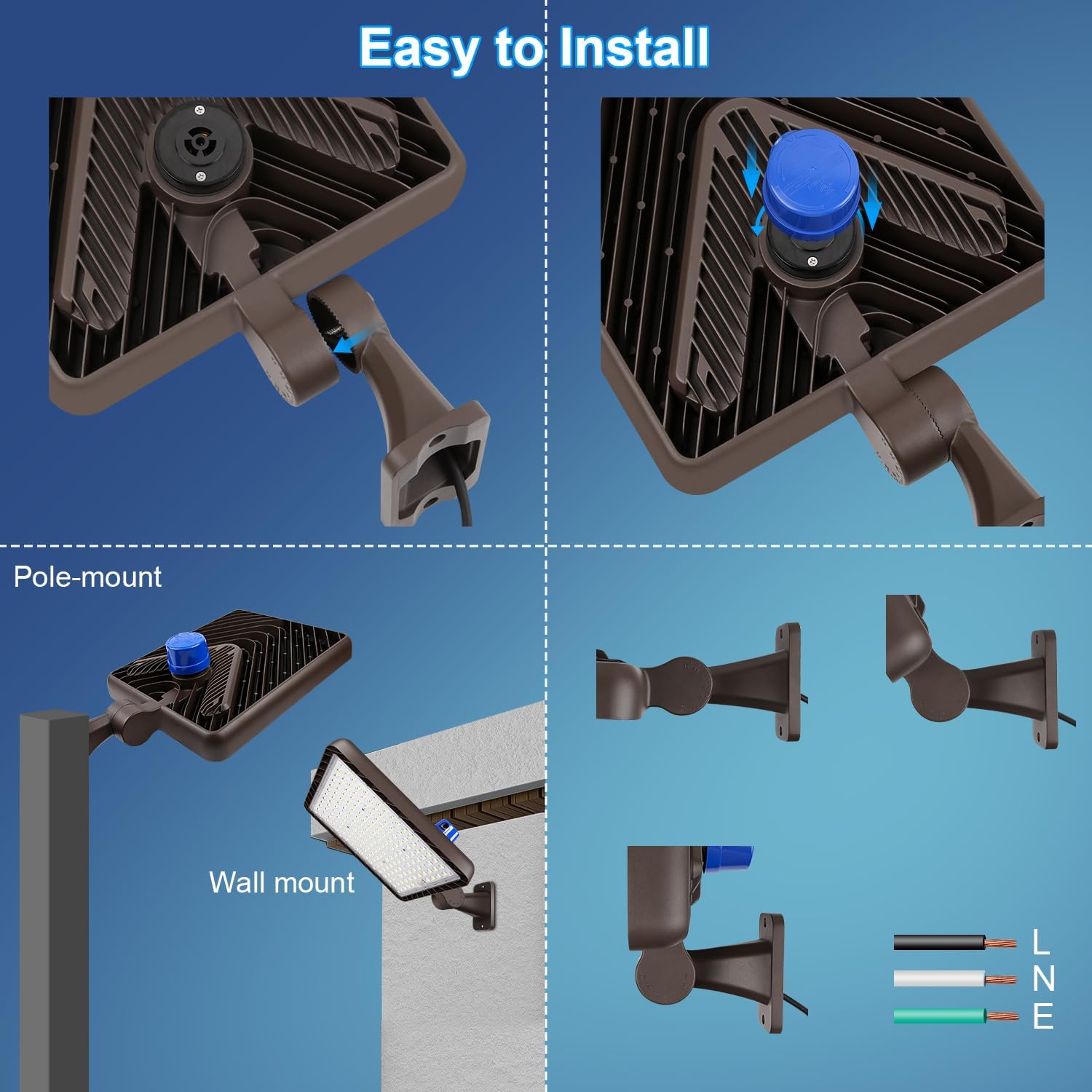 Easy to Install

Pole-mount

Wall mount

L
N
E