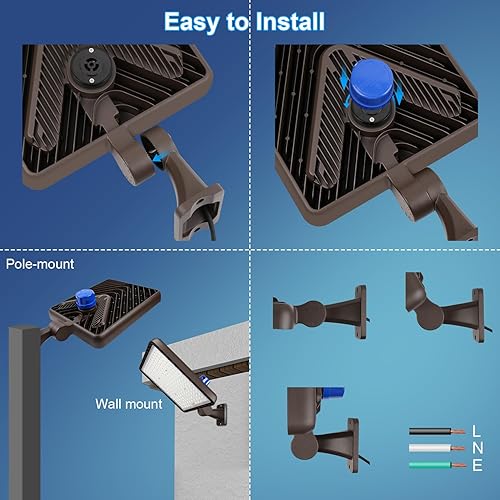 Easy to Install

Pole-mount

Wall mount

L
N
E