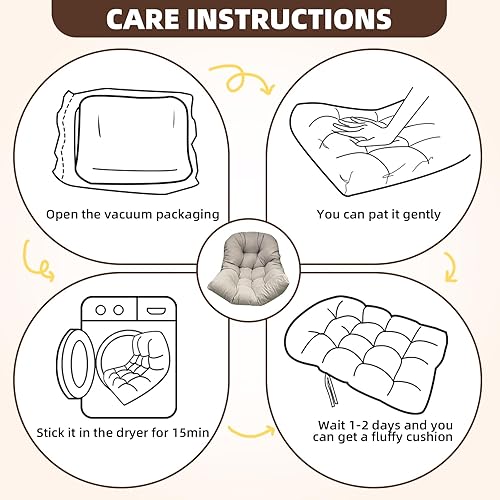 CARE INSTRUCTIONS

Open the vacuum packaging

You can pat it gently

Stick it in the dryer for 15min

Wait 1-2 days and you can get a fluffy cushion