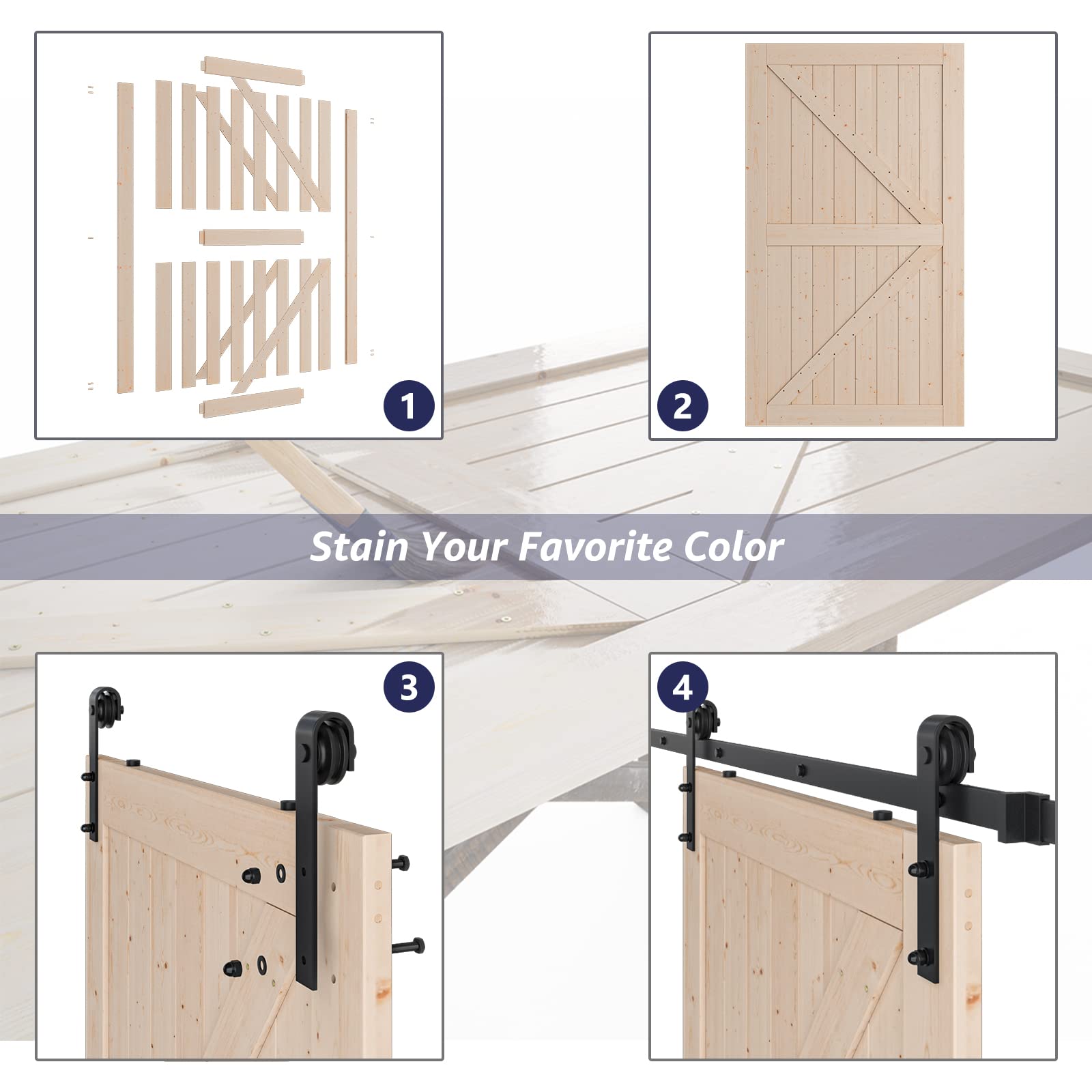 1

2

Stain Your Favorite Color

3

4