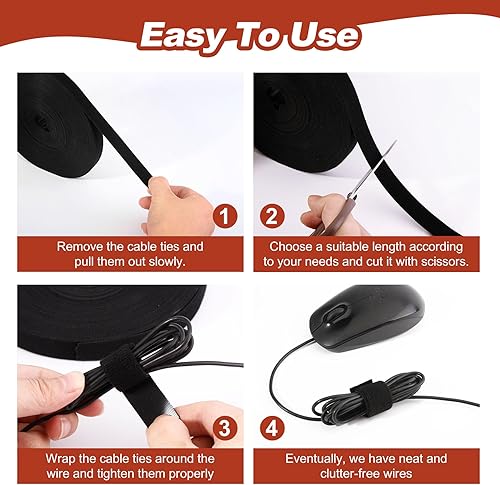 Easy To Use

1

Remove the cable ties and pull them out slowly.

2

Choose a suitable length according to your needs and cut it with scissors.

3

Wrap the cable ties around the wire and tighten them properly

4

Eventually, we have neat and clutter-free wires