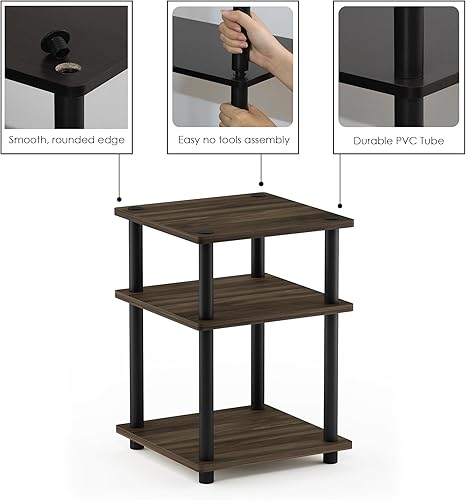 Smooth, rounded edge

Easy no tools assembly

Durable PVC Tube