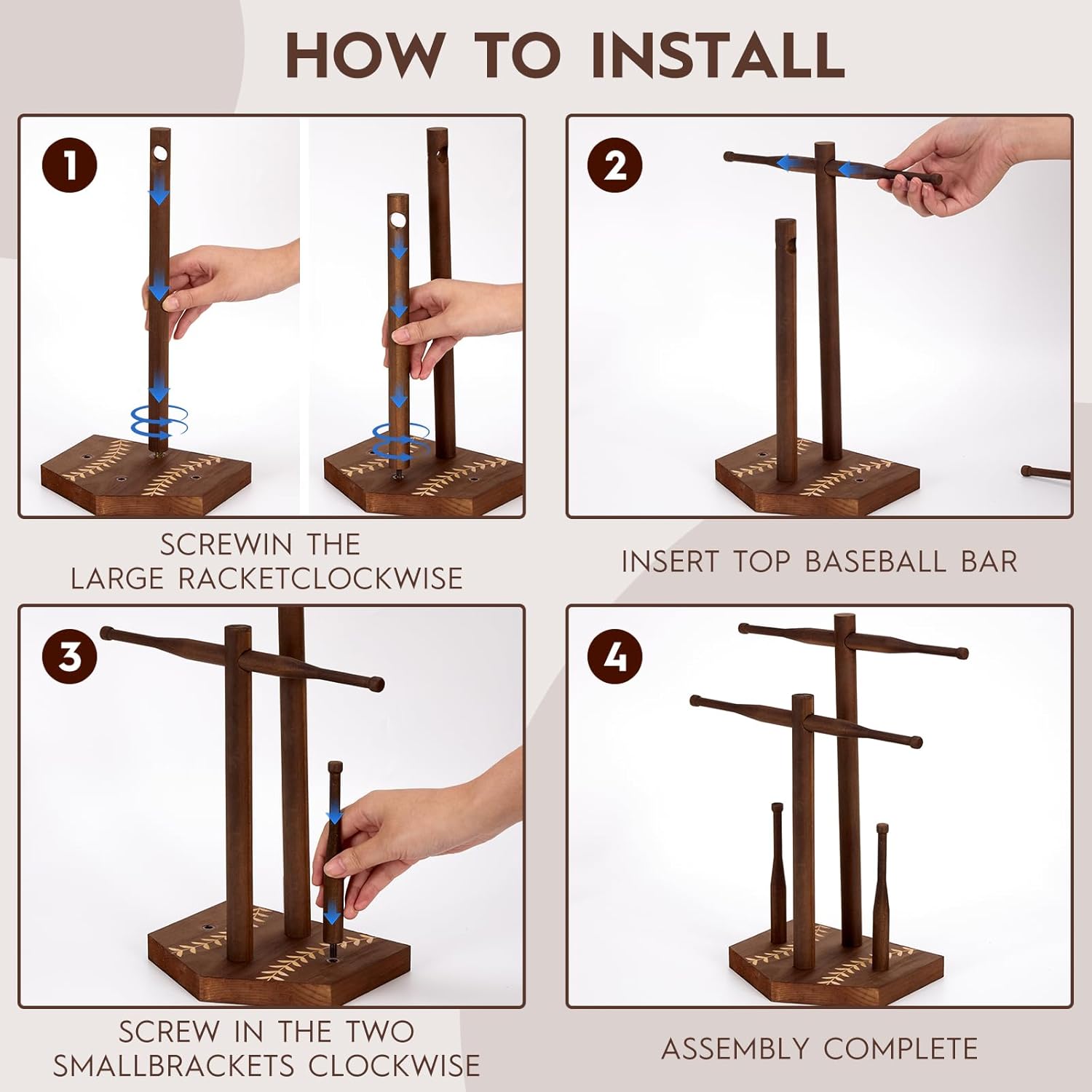 HOW TO INSTALL

1

SCREWIN THE LARGE RACKETCLOCKWISE

2

INSERT TOP BASEBALL BAR

3

SCREW IN THE TWO SMALLBRACKETS CLOCKWISE

4

ASSEMBLY COMPLETE