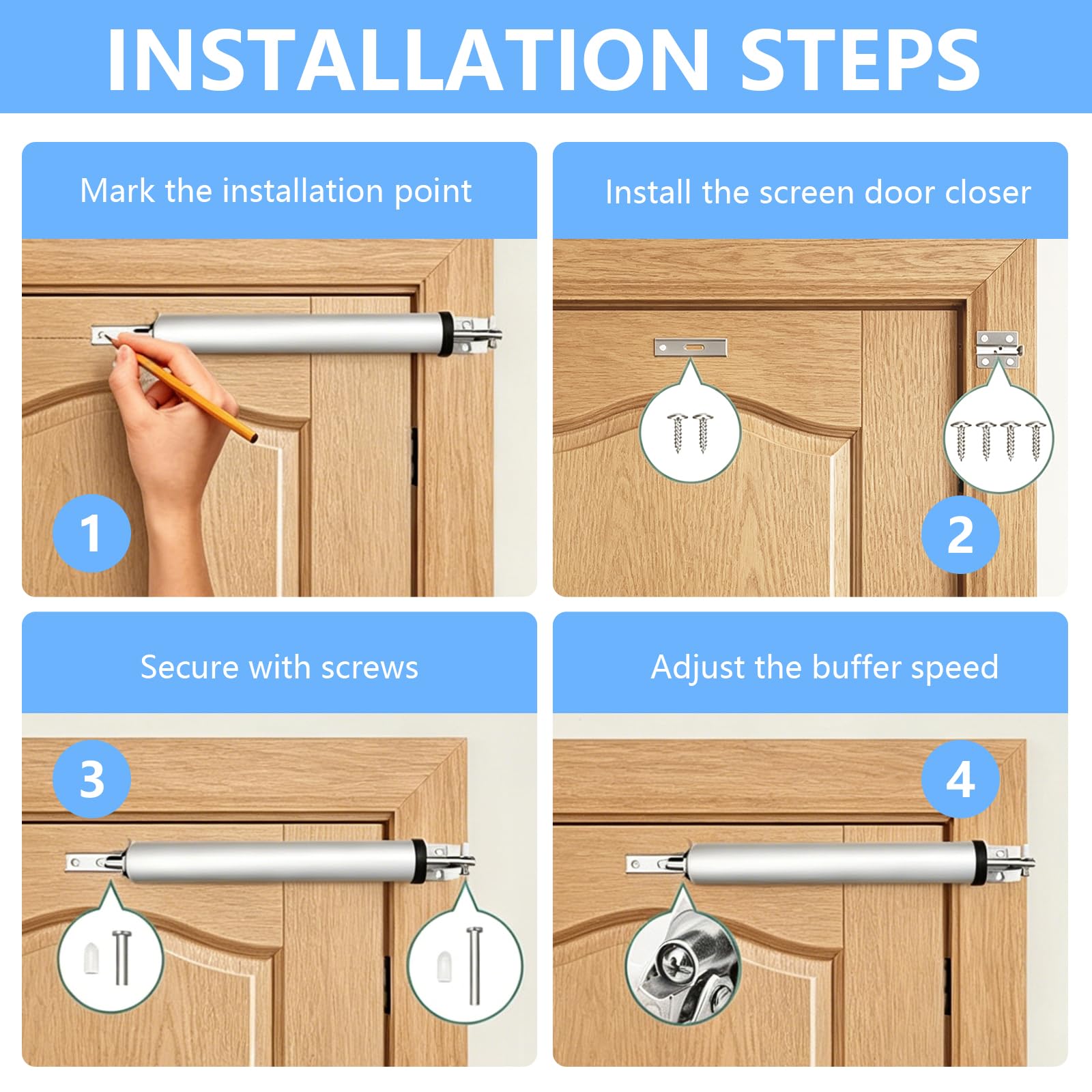 INSTALLATION STEPS

Mark the installation point

1

Install the screen door closer

2

Secure with screws

3

Adjust the buffer speed

4