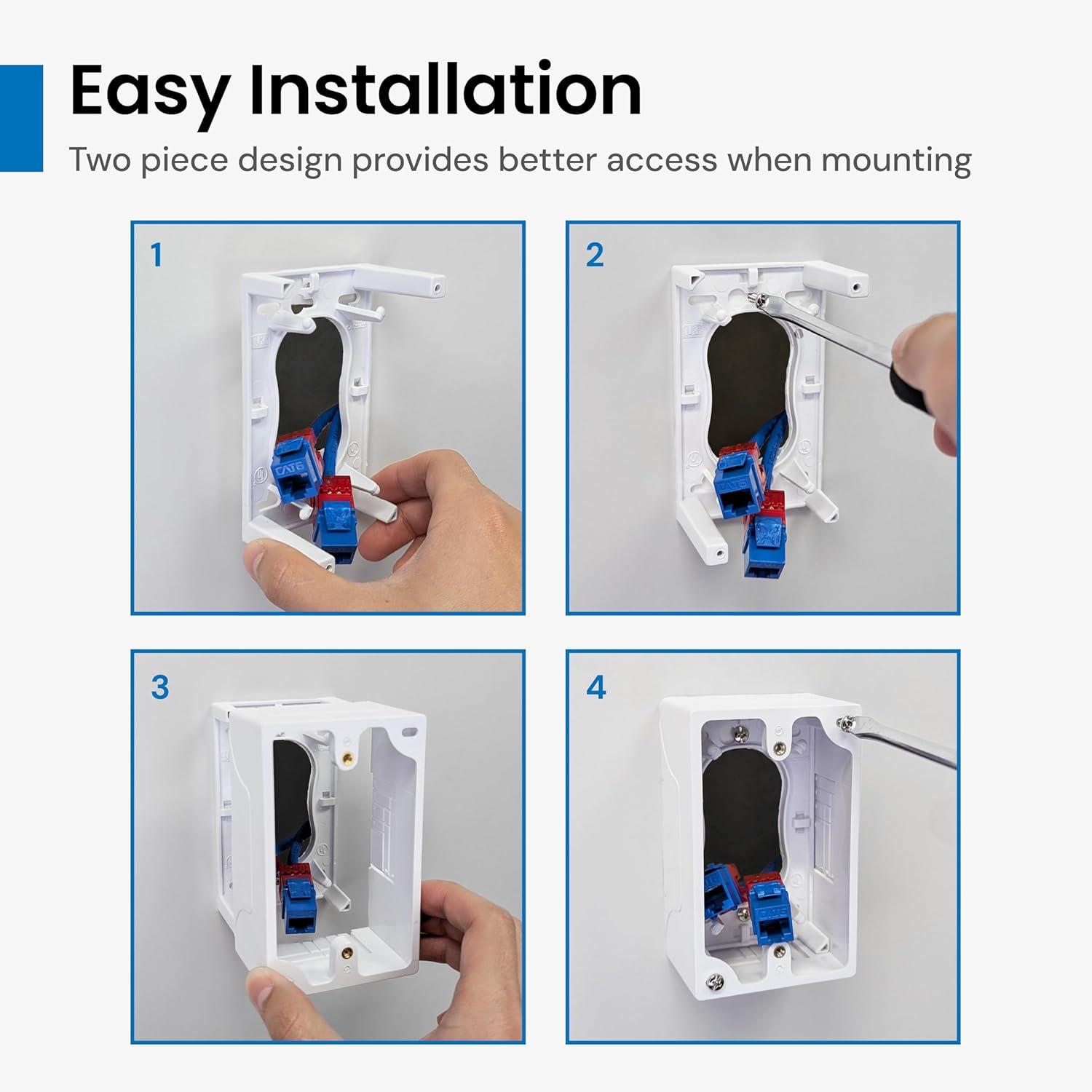 Easy Installation

Two piece design provides better access when mounting

1

CAT6

2

3

4