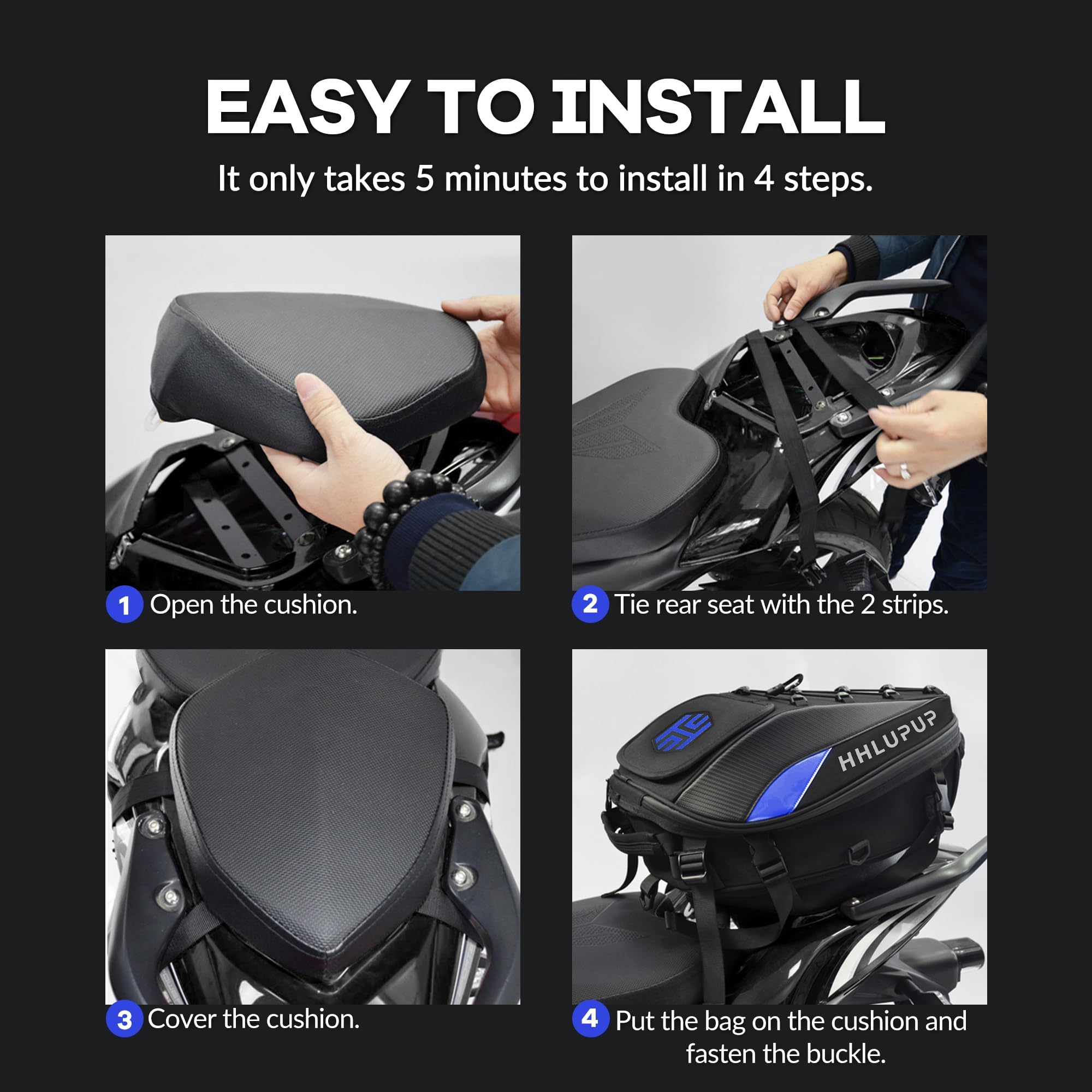 EASY TO INSTALL

It only takes 5 minutes to install in 4 steps.

1 Open the cushion.

2 Tie rear seat with the 2 strips.

3 Cover the cushion.

HHLUPUP

4 Put the bag on the cushion and fasten the buckle.