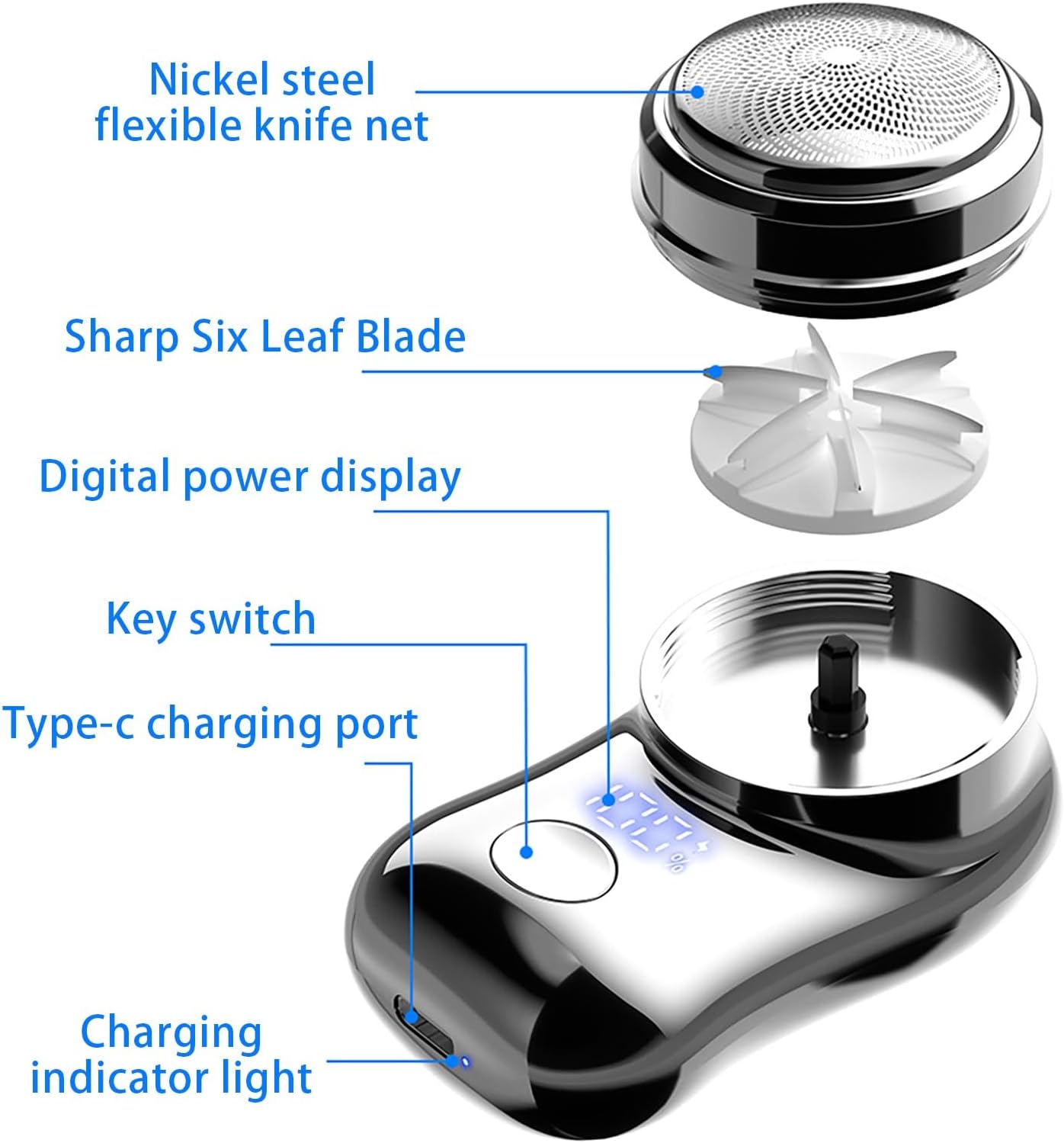 Nickel steel flexible knife net

Sharp Six Leaf Blade

Digital power display

Key switch

Type-c charging port

Charging indicator light

%