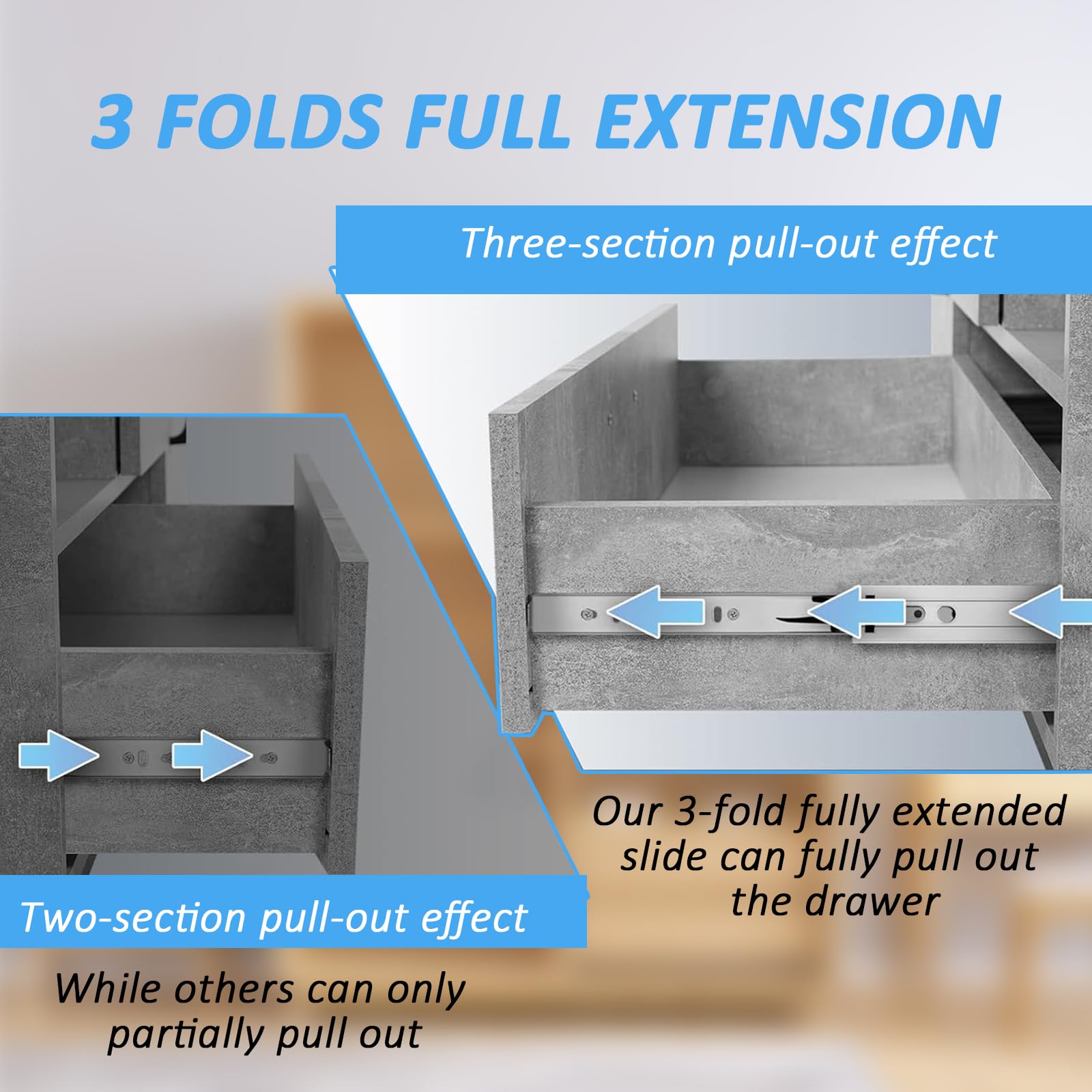 3 FOLDS FULL EXTENSION

Three-section pull-out effect

Our 3-fold fully extended slide can fully pull out the drawer

Two-section pull-out effect

While others can only partially pull out