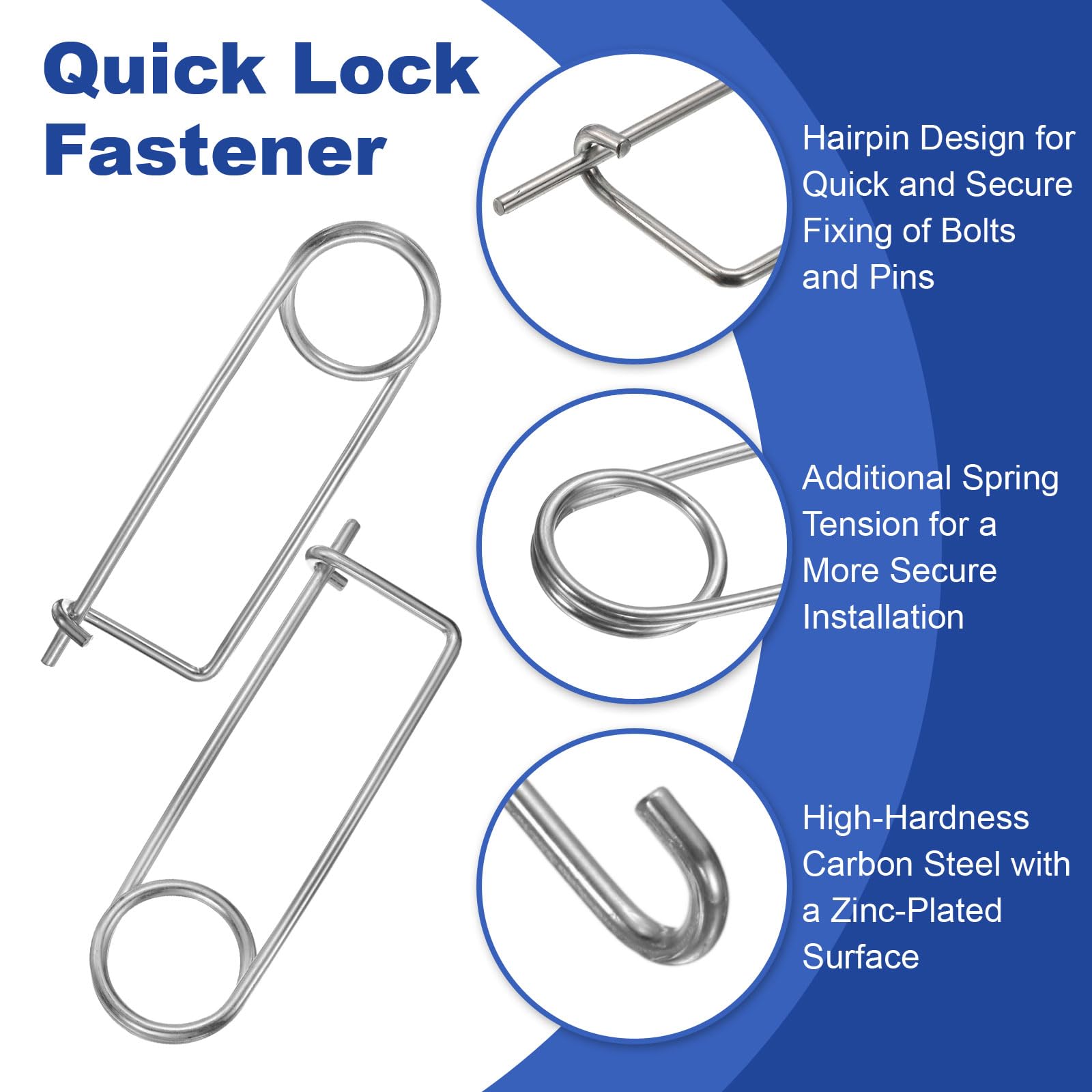 Quick Lock Fastener

Hairpin Design for Quick and Secure Fixing of Bolts and Pins

Additional Spring Tension for a More Secure Installation

High-Hardness Carbon Steel with a Zinc-Plated Surface