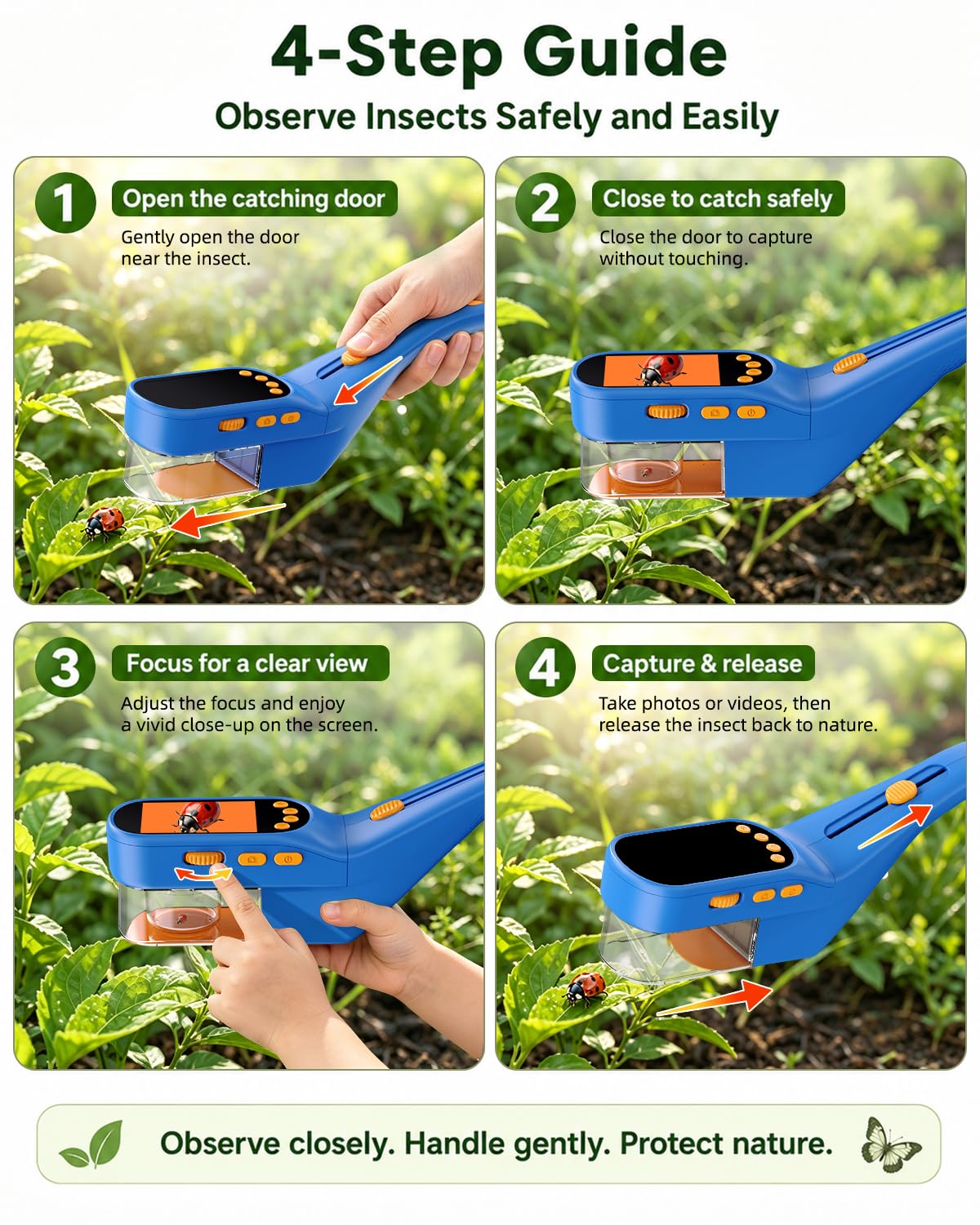 4-Step Guide

Observe Insects Safely and Easily

1

Open the catching door

Gently open the door near the insect.

2

Close to catch safely

Close the door to capture without touching.

3

Focus for a clear view

Adjust the focus and enjoy a vivid close-up on the screen.

4

Capture & release

Take photos or videos, then release the insect back to nature.

Observe closely. Handle gently. Protect nature.