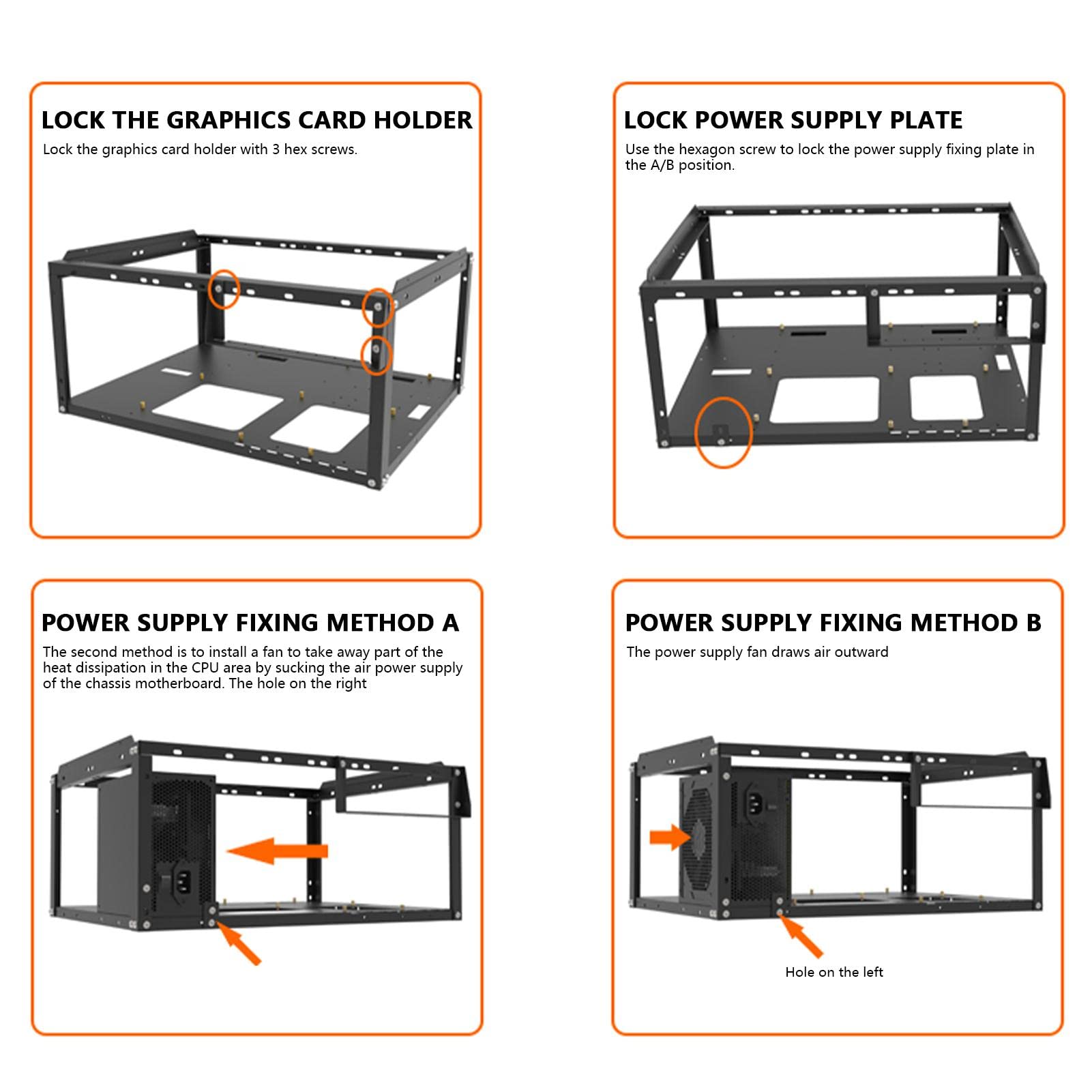 LOCK THE GRAPHICS CARD HOLDER
Lock the graphics card holder with 3 hex screws.

LOCK POWER SUPPLY PLATE
Use the hexagon screw to lock the power supply fixing plate in the A/B position.

POWER SUPPLY FIXING METHOD A
The second method is to install a fan to take away part of the heat dissipation in the CPU area by sucking the air power supply of the chassis motherboard. The hole on the right

POWER SUPPLY FIXING METHOD B
The power supply fan draws air outward

Hole on the left