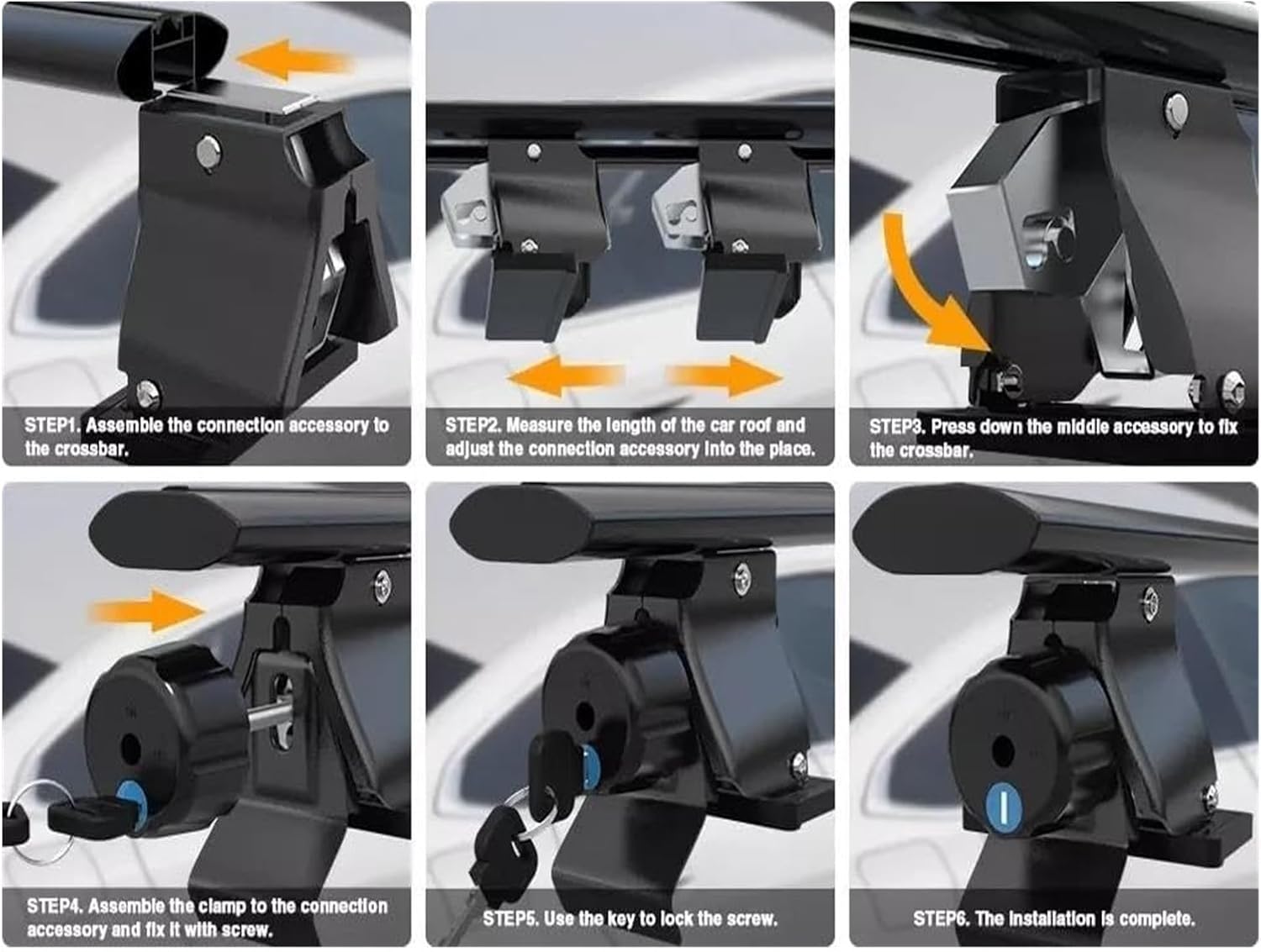 STEP1. Assemble the connection accessory to the crossbar.

STEP2. Measure the length of the car roof and adjust the connection accessory into the place.

STEP3. Press down the middle accessory to fix the crossbar.

STEP4. Assemble the clamp to the connection accessory and fix it with screw.

STEP5. Use the key to lock the screw.

STEP6. The installation is complete.