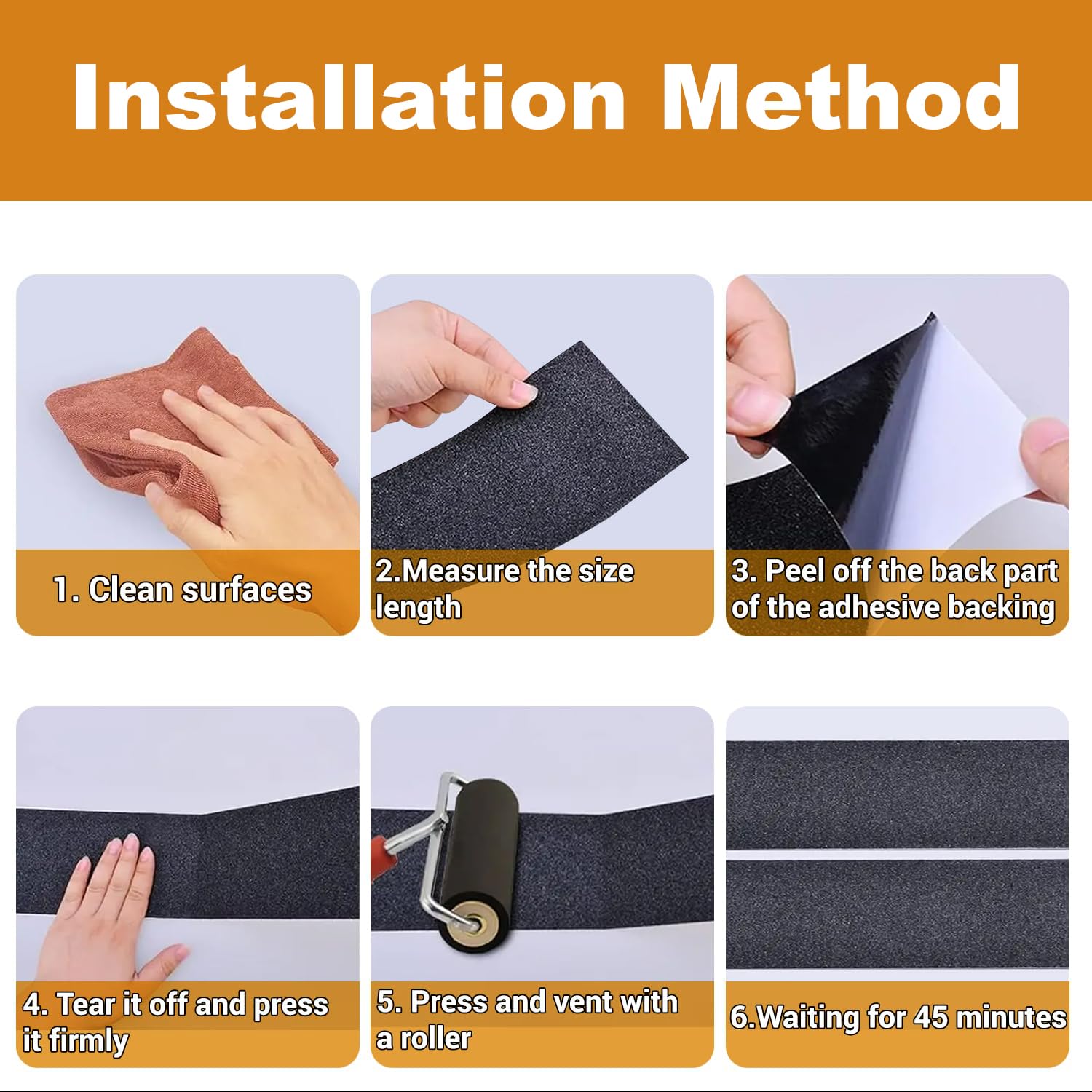 Installation Method

1. Clean surfaces

2.Measure the size length

3. Peel off the back part of the adhesive backing

4. Tear it off and press it firmly

5. Press and vent with a roller

6.Waiting for 45 minutes