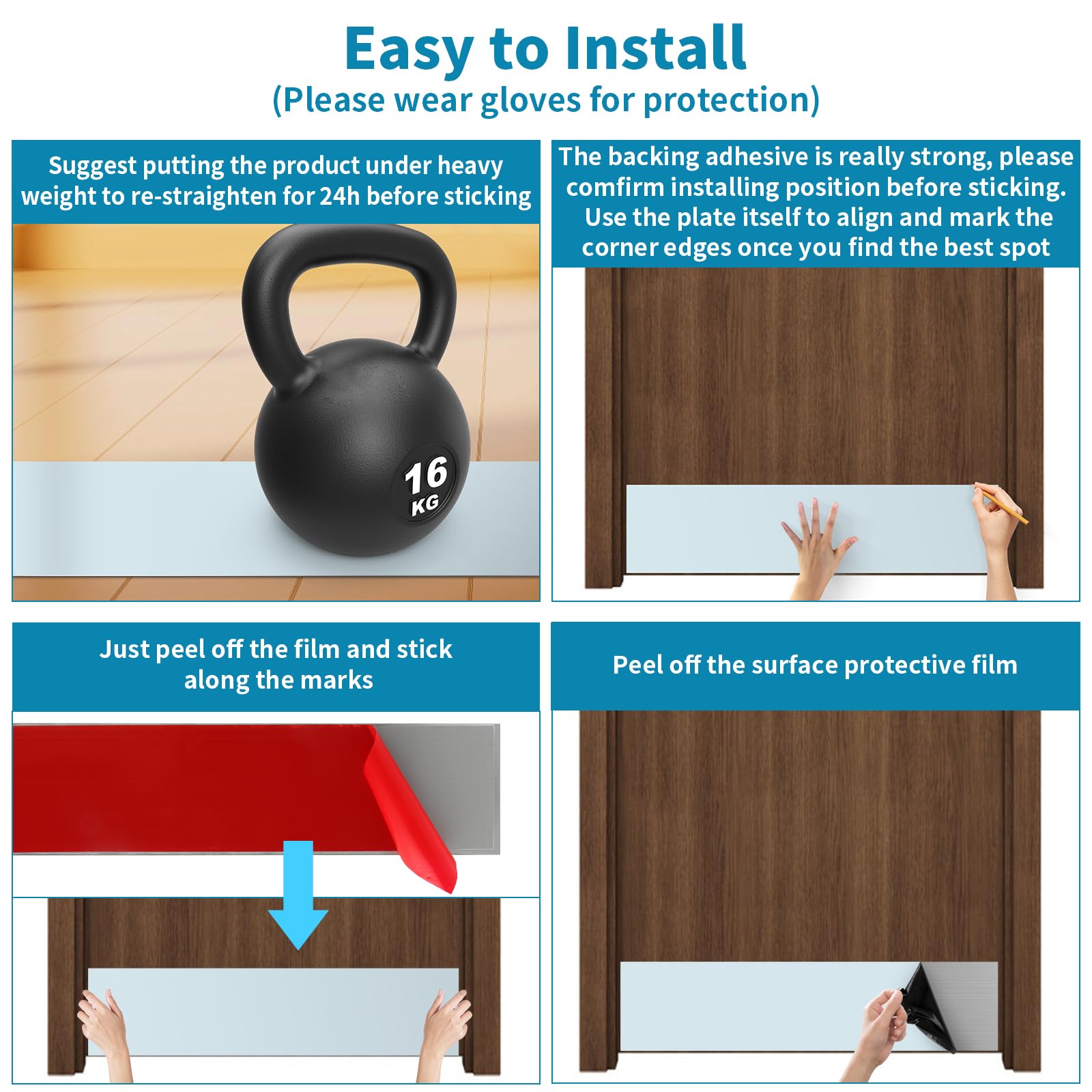 Easy to Install
(Please wear gloves for protection)

Suggest putting the product under heavy weight to re-straighten for 24h before sticking

16 KG

The backing adhesive is really strong, please comfirm installing position before sticking. Use the plate itself to align and mark the corner edges once you find the best spot

Just peel off the film and stick along the marks

Peel off the surface protective film