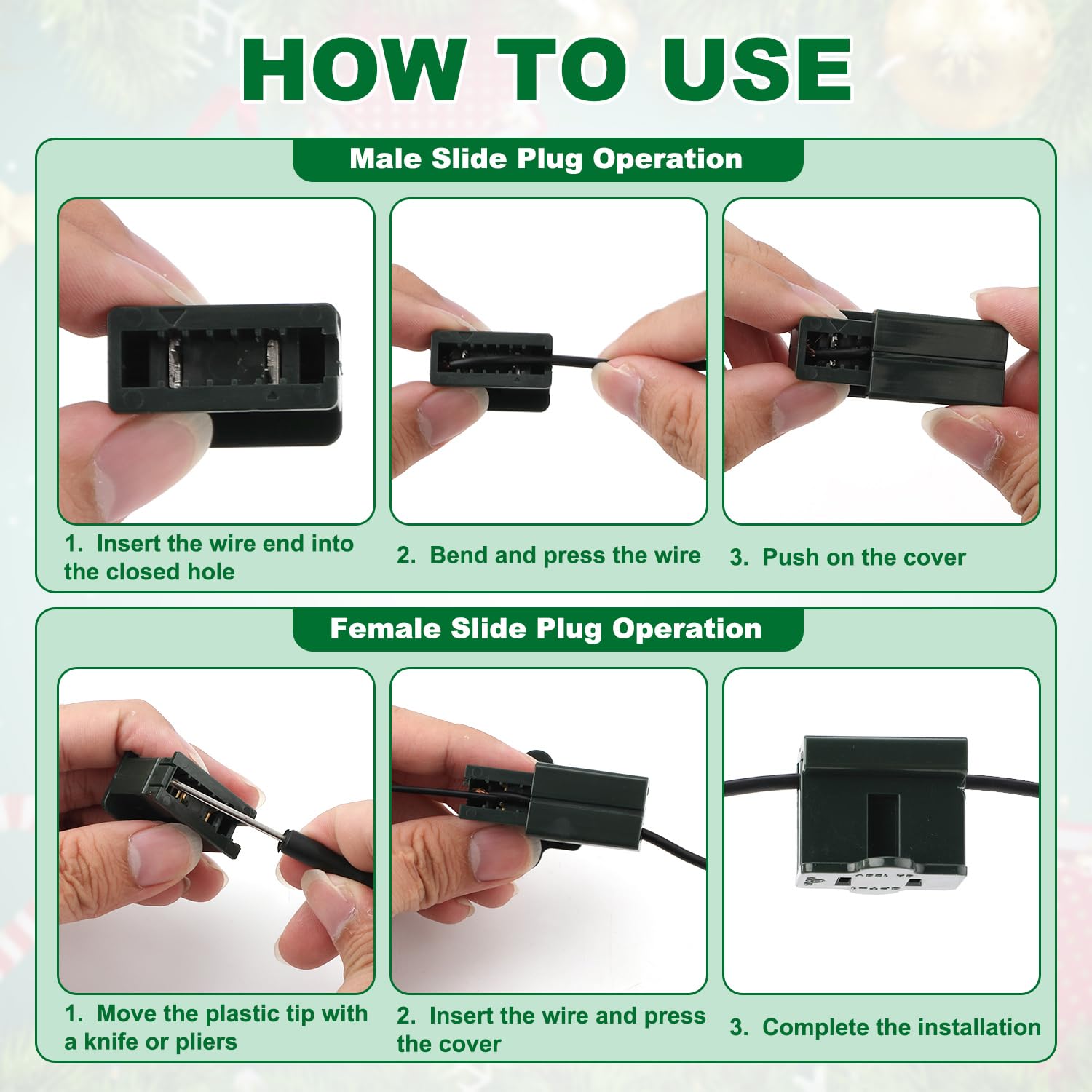 HOW TO USE

Male Slide Plug Operation

1. Insert the wire end into the closed hole

2. Bend and press the wire

3. Push on the cover

Female Slide Plug Operation

1. Move the plastic tip with a knife or pliers

2. Insert the wire and press the cover

3. Complete the installation