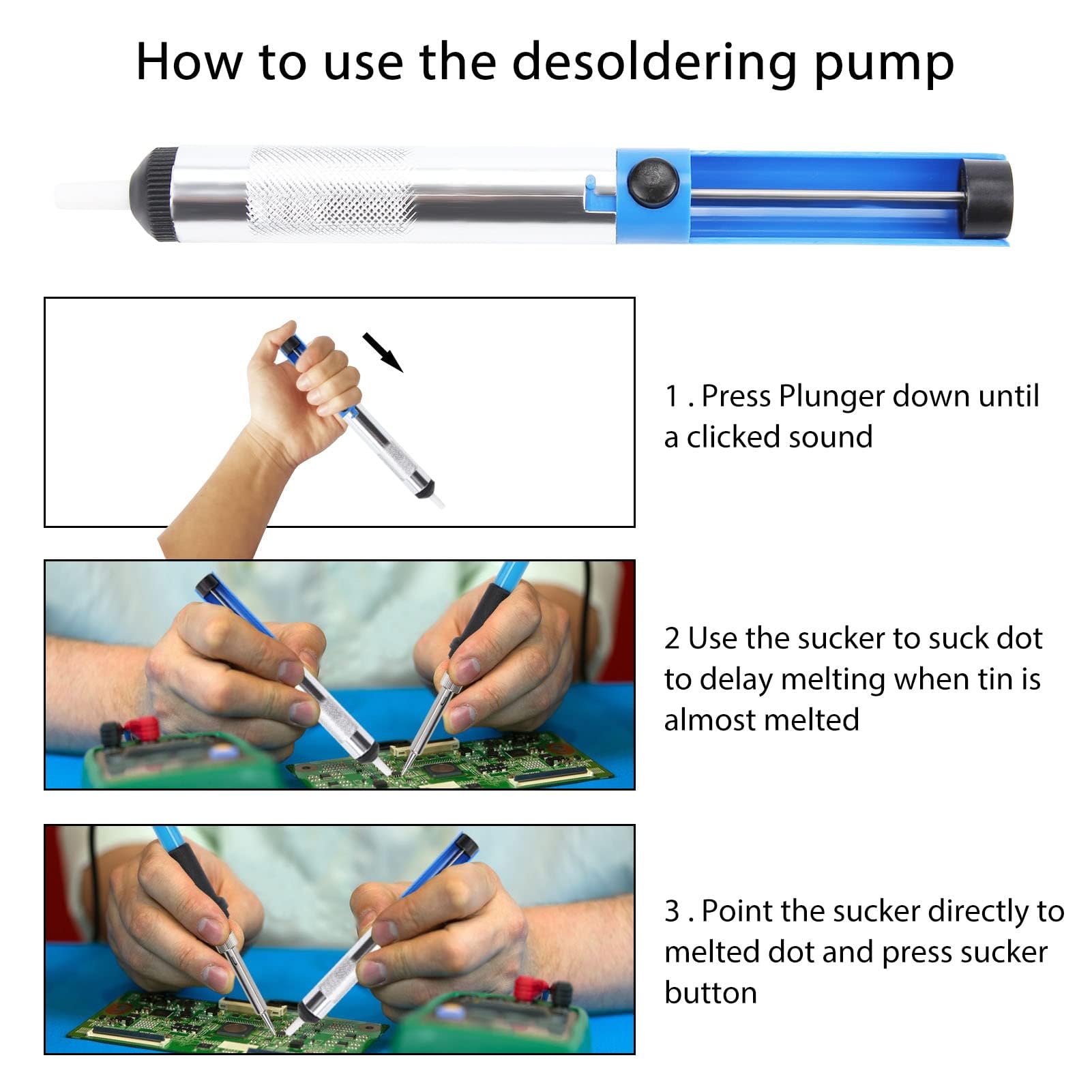 How to use the desoldering pump

1 . Press Plunger down until a clicked sound

2 Use the sucker to suck dot to delay melting when tin is almost melted

3 . Point the sucker directly to melted dot and press sucker button