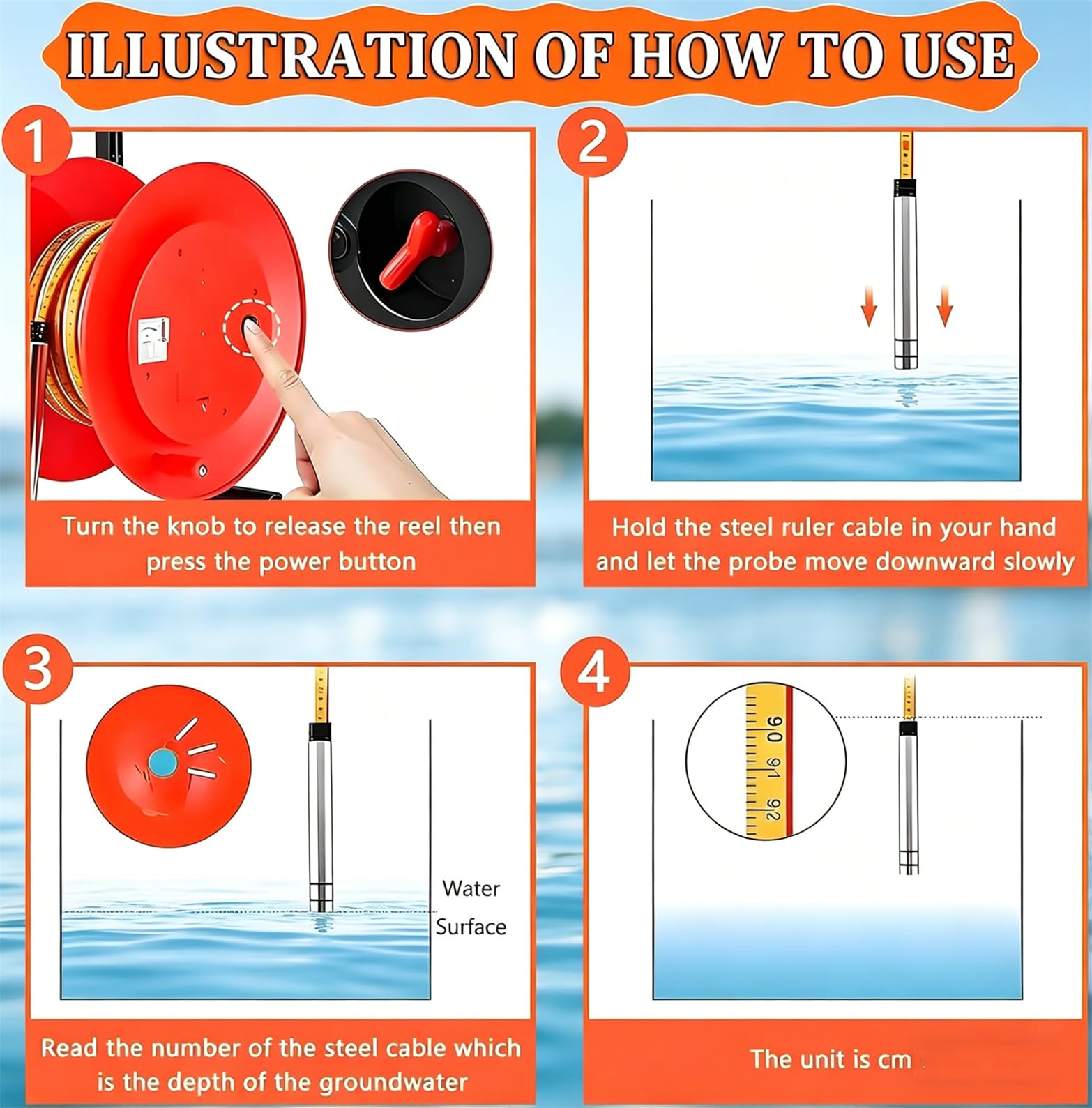 ILLUSTRATION OF HOW TO USE

1

Turn the knob to release the reel then press the power button

2

Hold the steel ruler cable in your hand and let the probe move downward slowly

3

Water Surface

Read the number of the steel cable which is the depth of the groundwater

4

90 91 92

The unit is cm