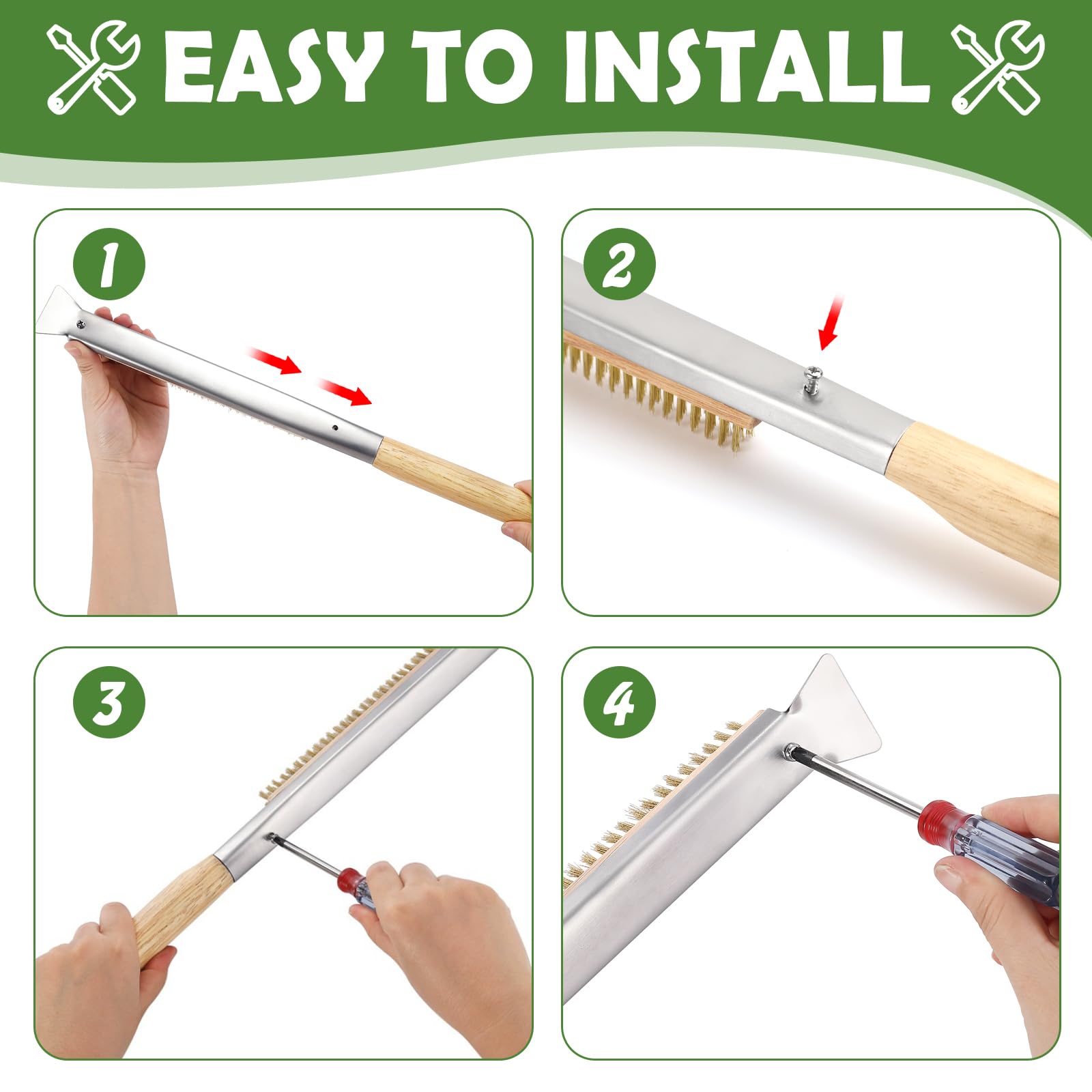 EASY TO INSTALL

1

2

3

4