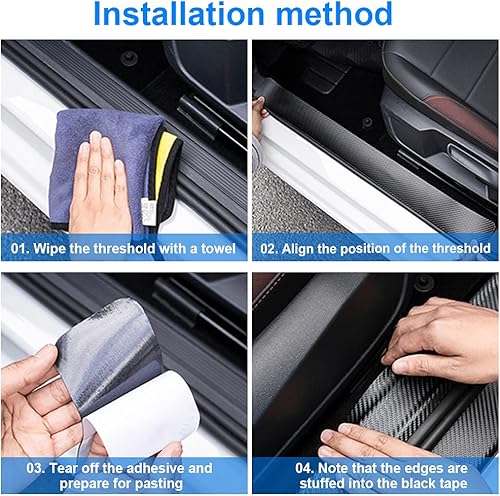 Installation method

01. Wipe the threshold with a towel

02. Align the position of the threshold

03. Tear off the adhesive and prepare for pasting

04. Note that the edges are stuffed into the black tape