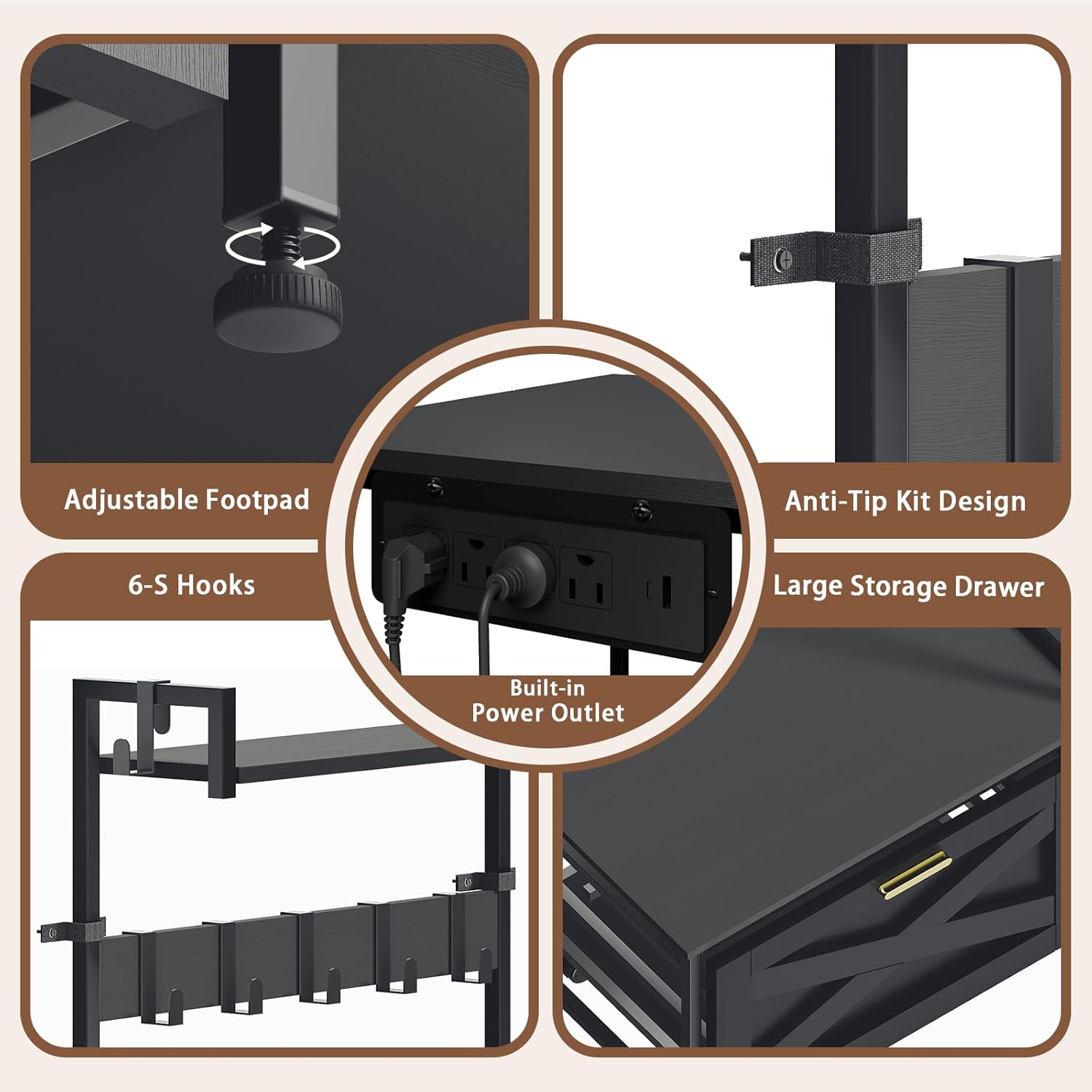 Adjustable Footpad

Anti-Tip Kit Design

6-S Hooks

Large Storage Drawer

Built-in
Power Outlet