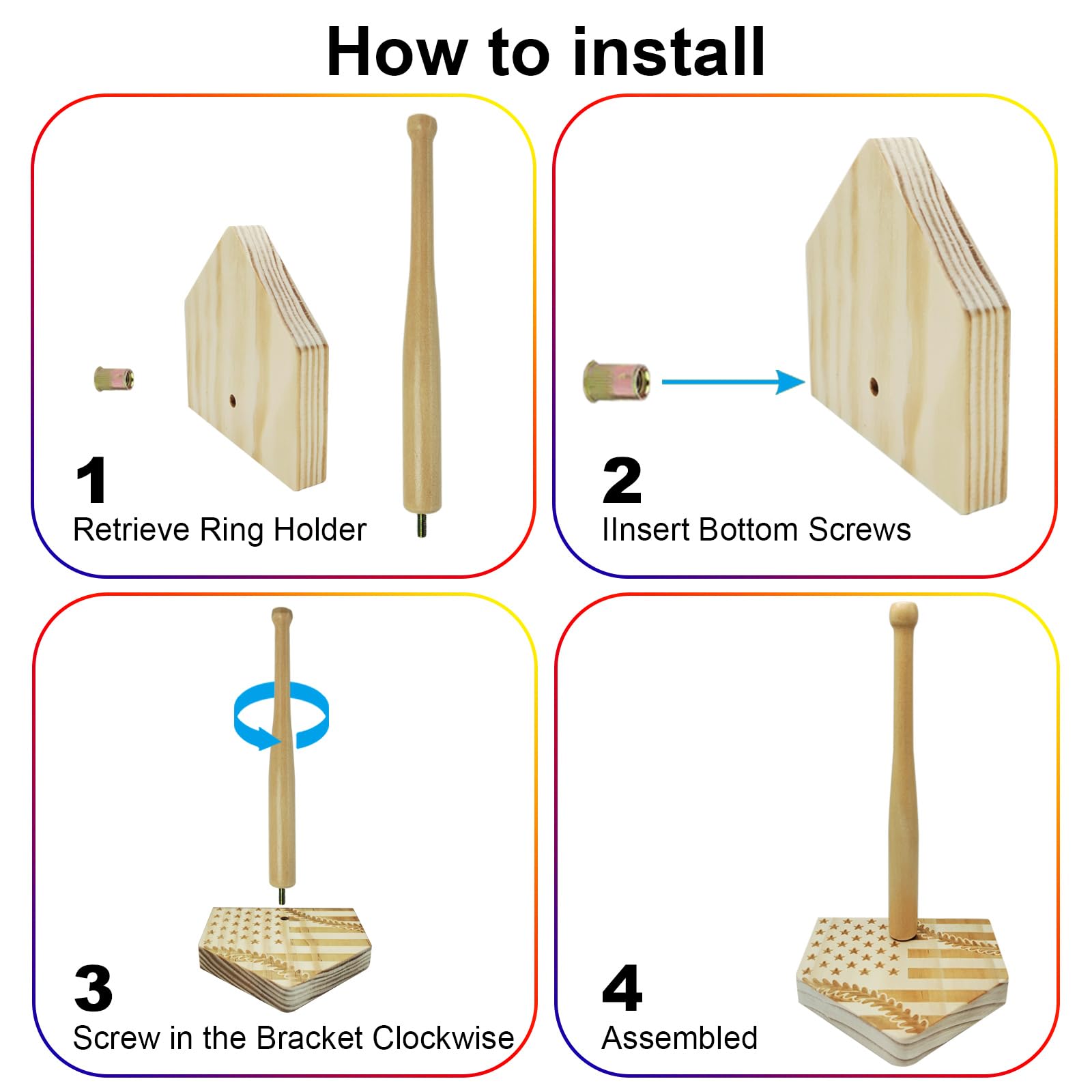 How to install

1
Retrieve Ring Holder

2
IInsert Bottom Screws

3
Screw in the Bracket Clockwise

4
Assembled