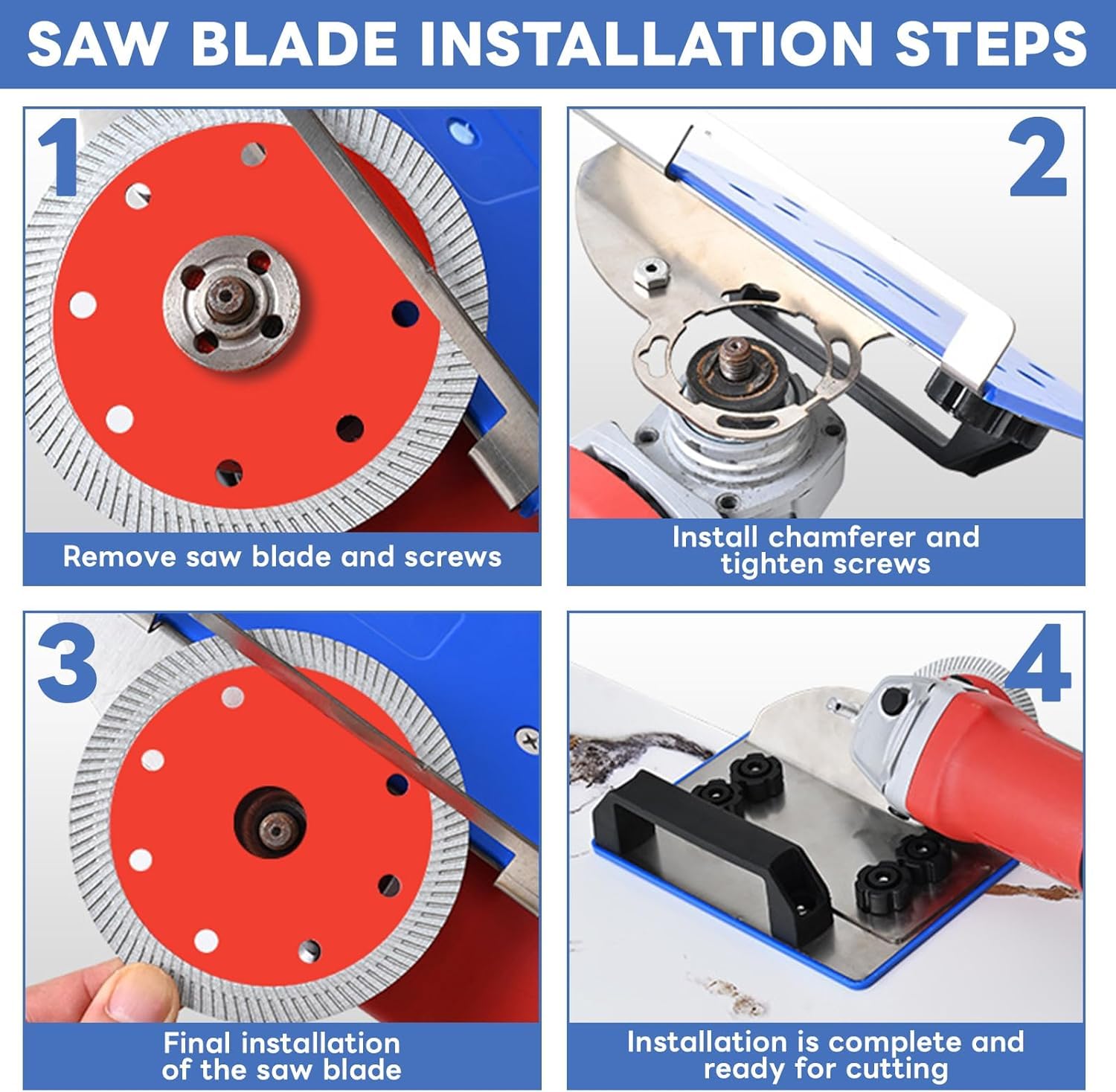 SAW BLADE INSTALLATION STEPS

1

Remove saw blade and screws

2

Install chamferer and tighten screws

3

Final installation of the saw blade

4

Installation is complete and ready for cutting