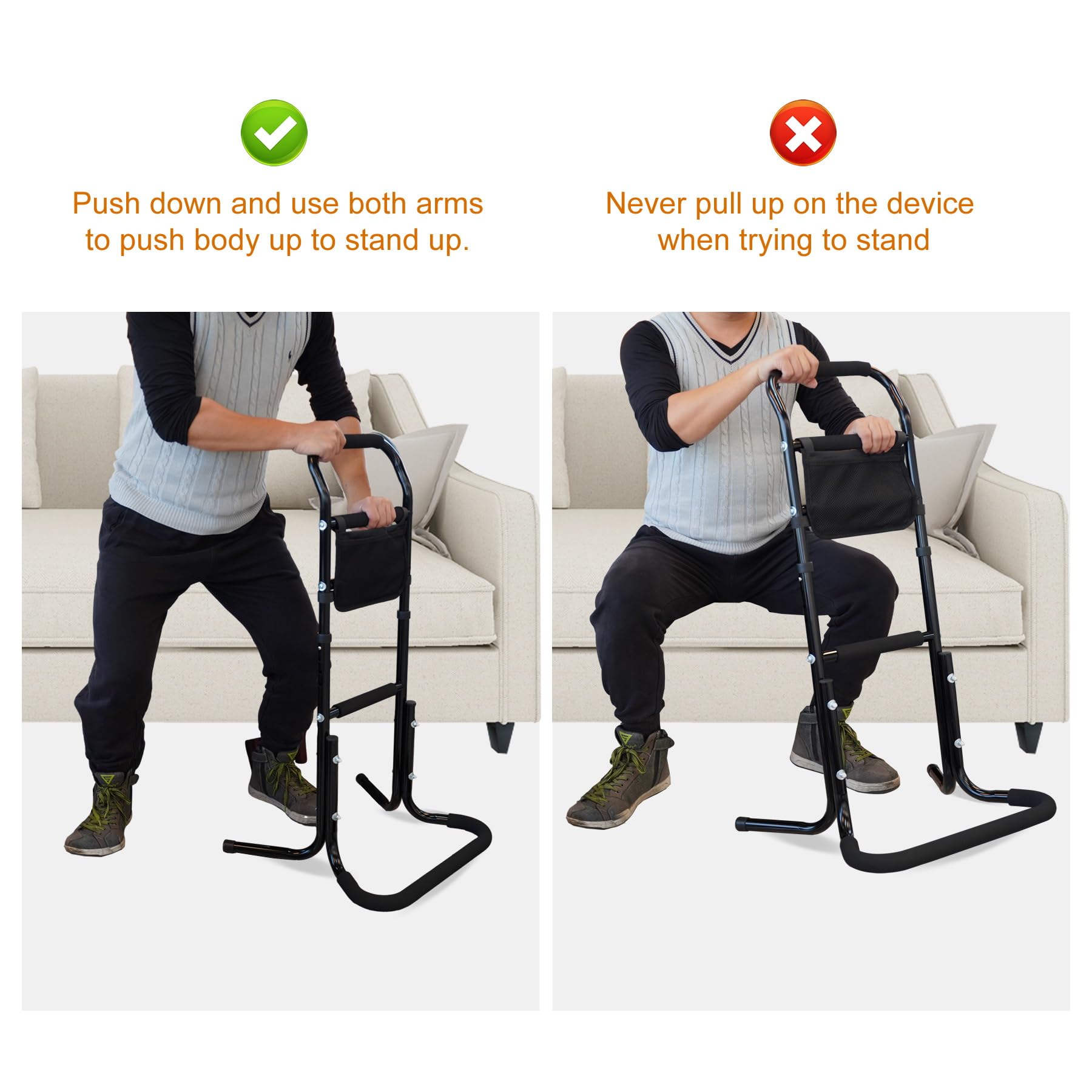 Push down and use both arms to push body up to stand up.

Never pull up on the device when trying to stand