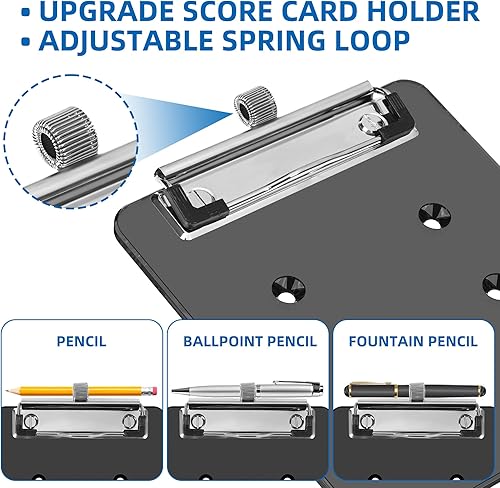 • UPGRADE SCORE CARD HOLDER
• ADJUSTABLE SPRING LOOP

PENCIL

BALLPOINT PENCIL

FOUNTAIN PENCIL