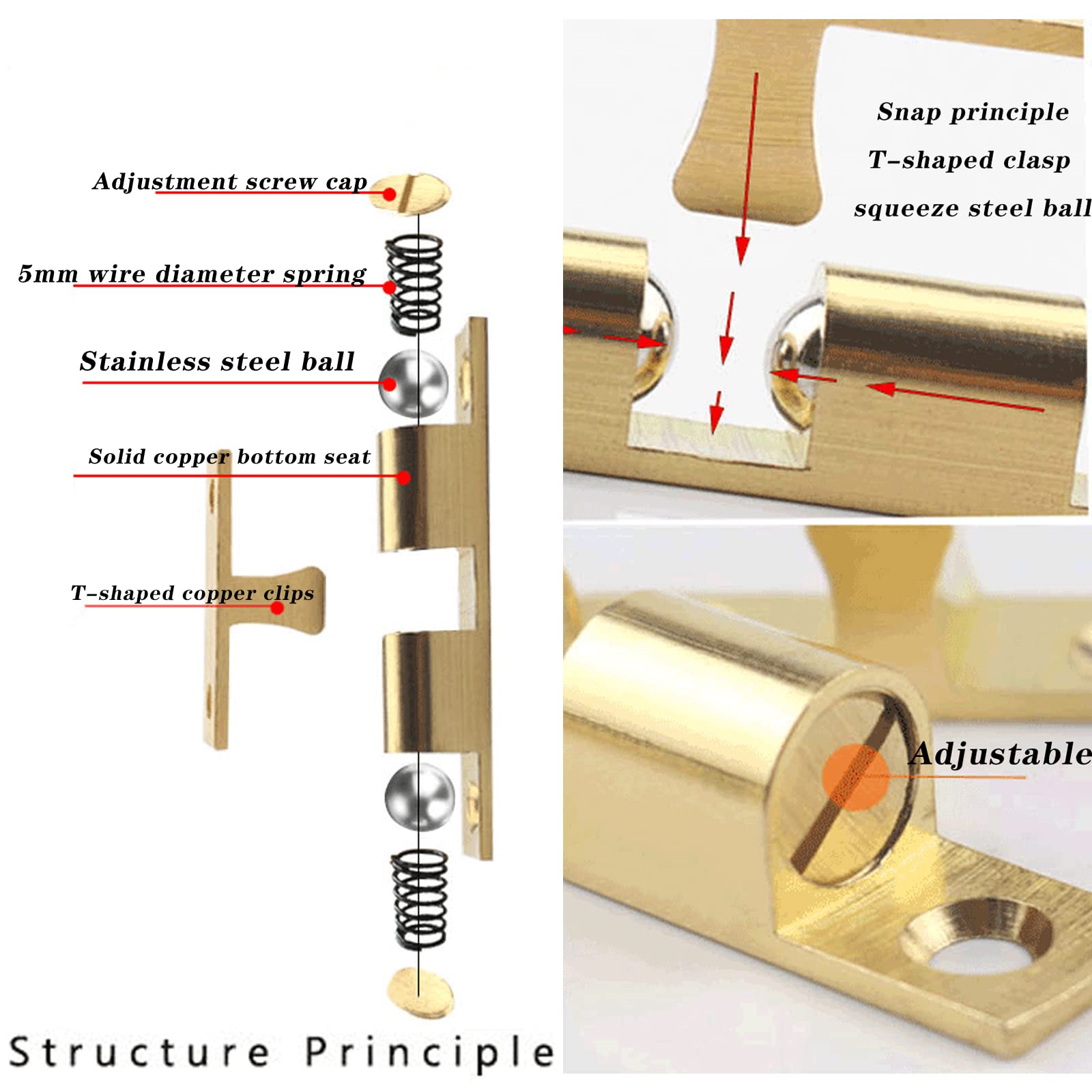 Adjustment screw cap

5mm wire diameter spring

Stainless steel ball

Solid copper bottom seat

T-shaped copper clips

Structure Principle

Snap principle

T-shaped clasp

squeeze steel ball

Adjustable