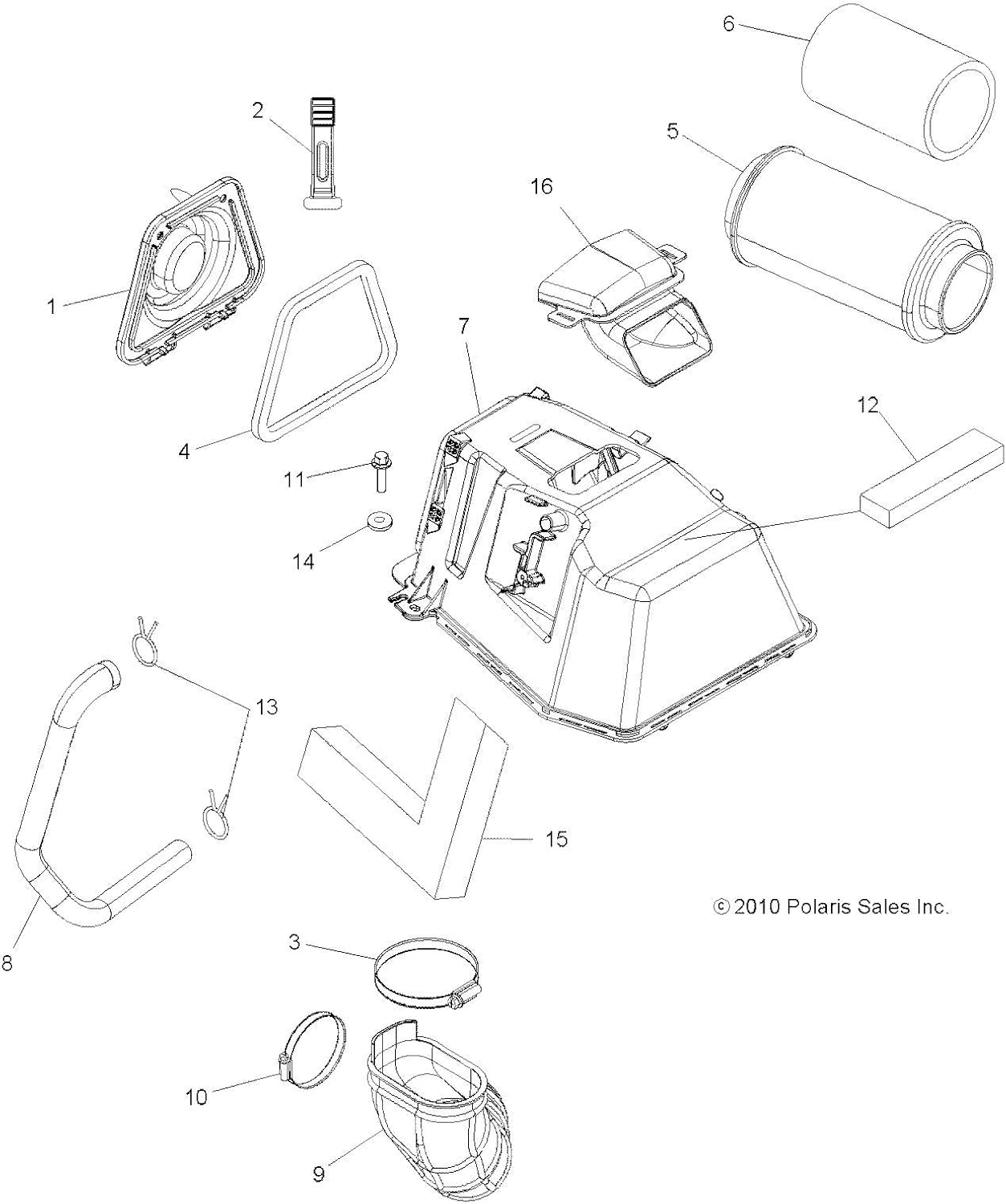 6
2
5
16
1
7
12
4
11
14
13
15
8
© 2010 Polaris Sales Inc.
3
10
9