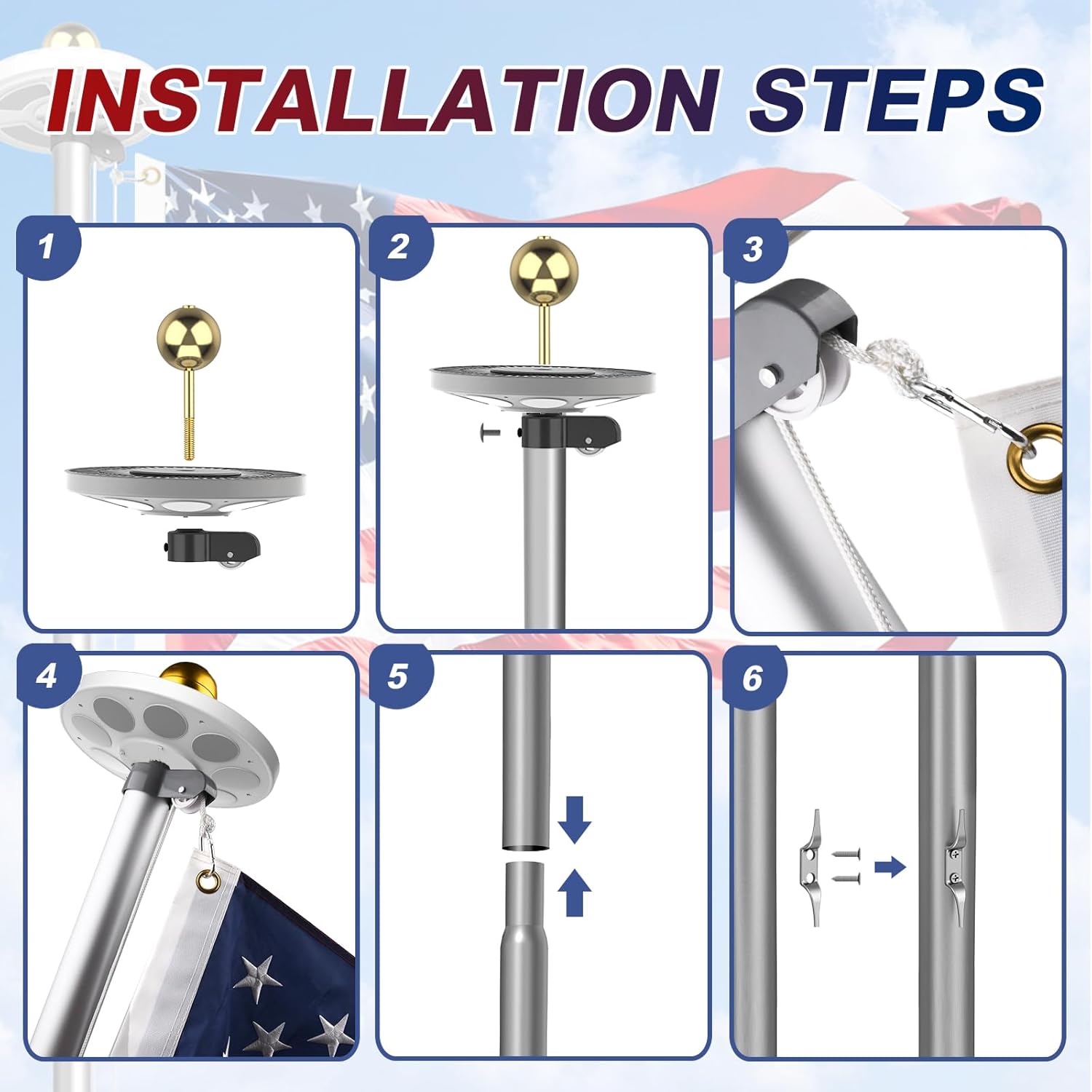 INSTALLATION STEPS

1

2

3

4

5

6