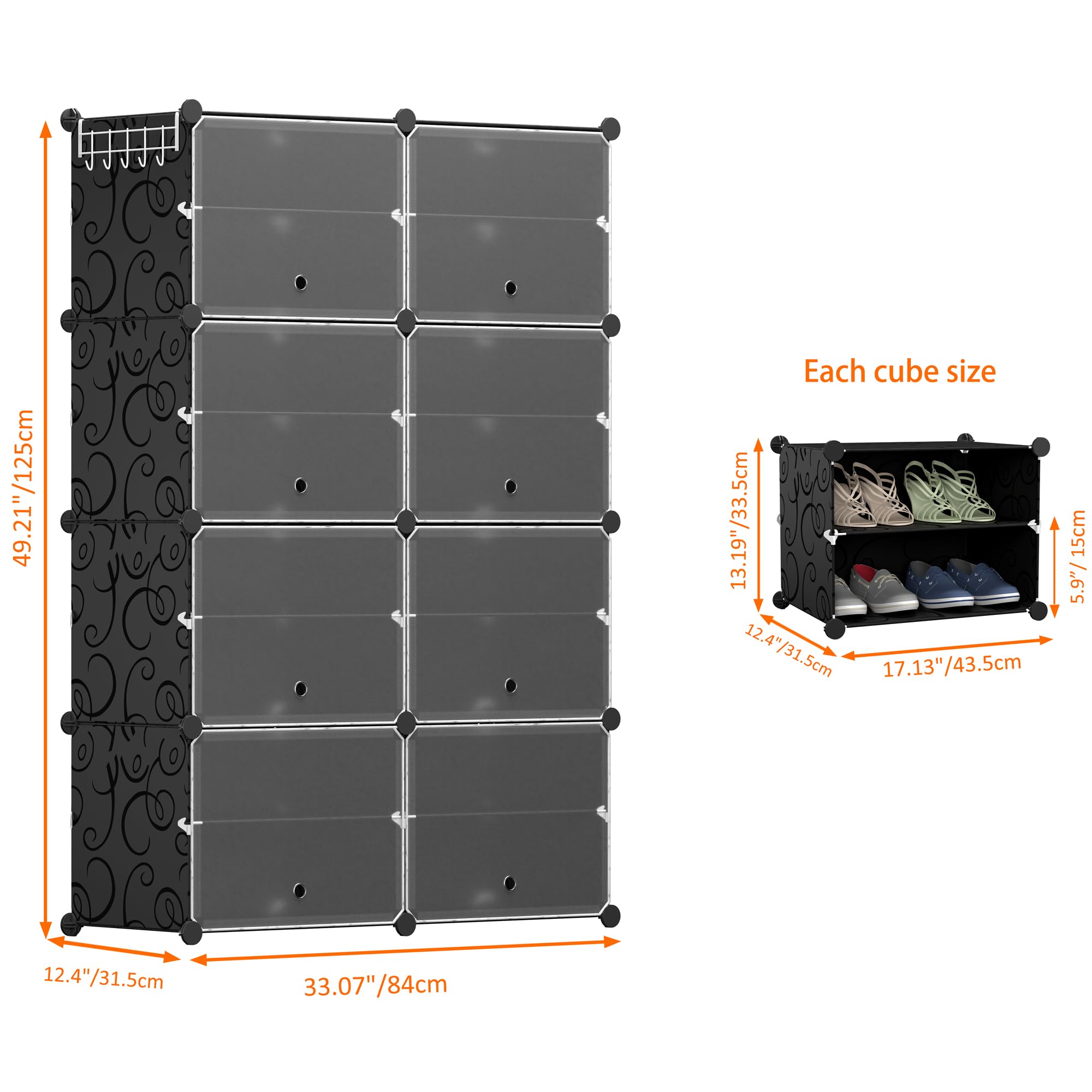 49.21"/125cm

12.4"/31.5cm

33.07"/84cm

Each cube size

13.19"/33.5cm

5.9"/ 15cm

12.4"/31.5cm

17.13"/43.5cm