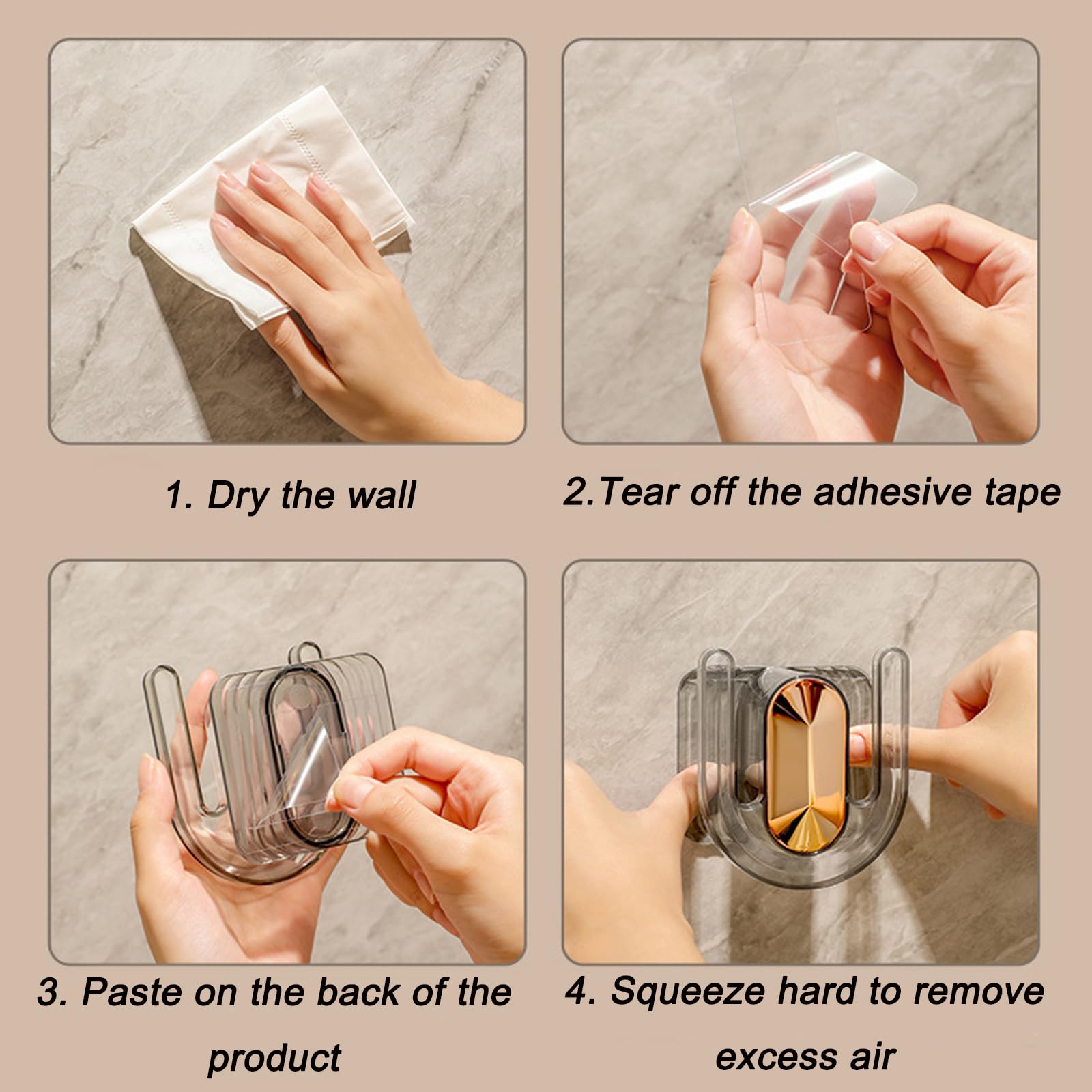 1. Dry the wall

2.Tear off the adhesive tape

3. Paste on the back of the product

4. Squeeze hard to remove excess air