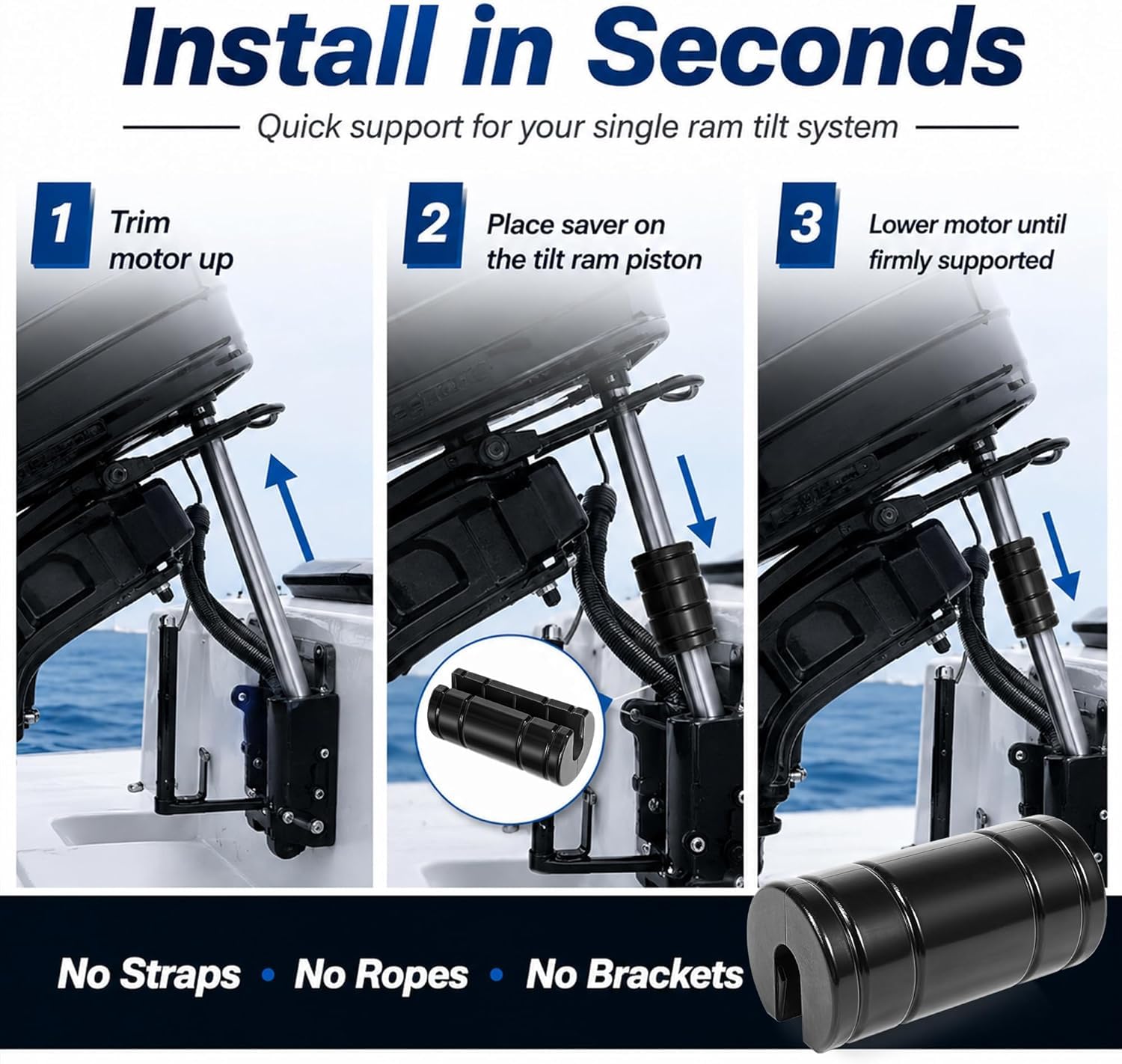 Install in Seconds

Quick support for your single ram tilt system

1 Trim motor up

2 Place saver on the tilt ram piston

3 Lower motor until firmly supported

No Straps • No Ropes • No Brackets