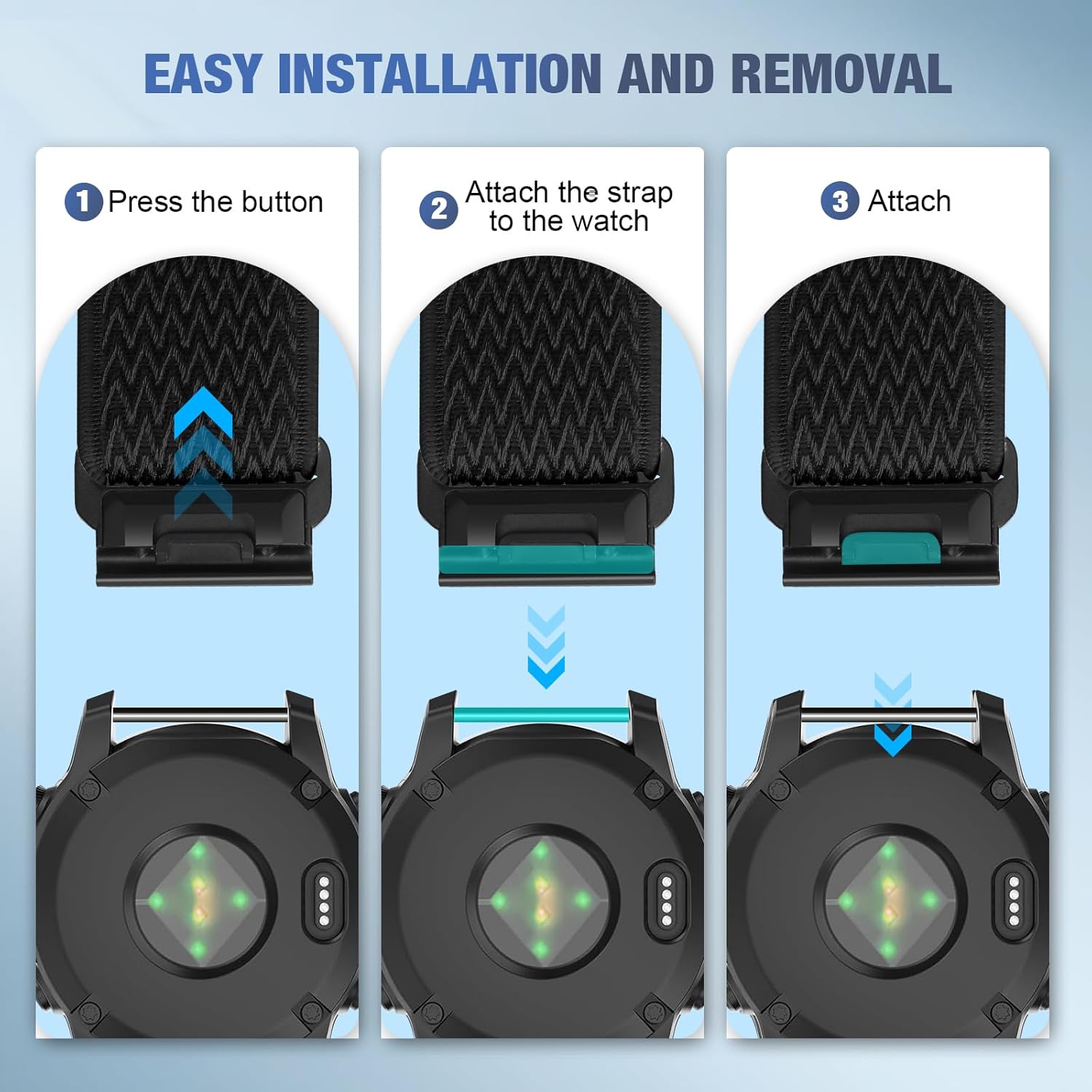 EASY INSTALLATION AND REMOVAL

1 Press the button

2 Attach the strap to the watch

3 Attach