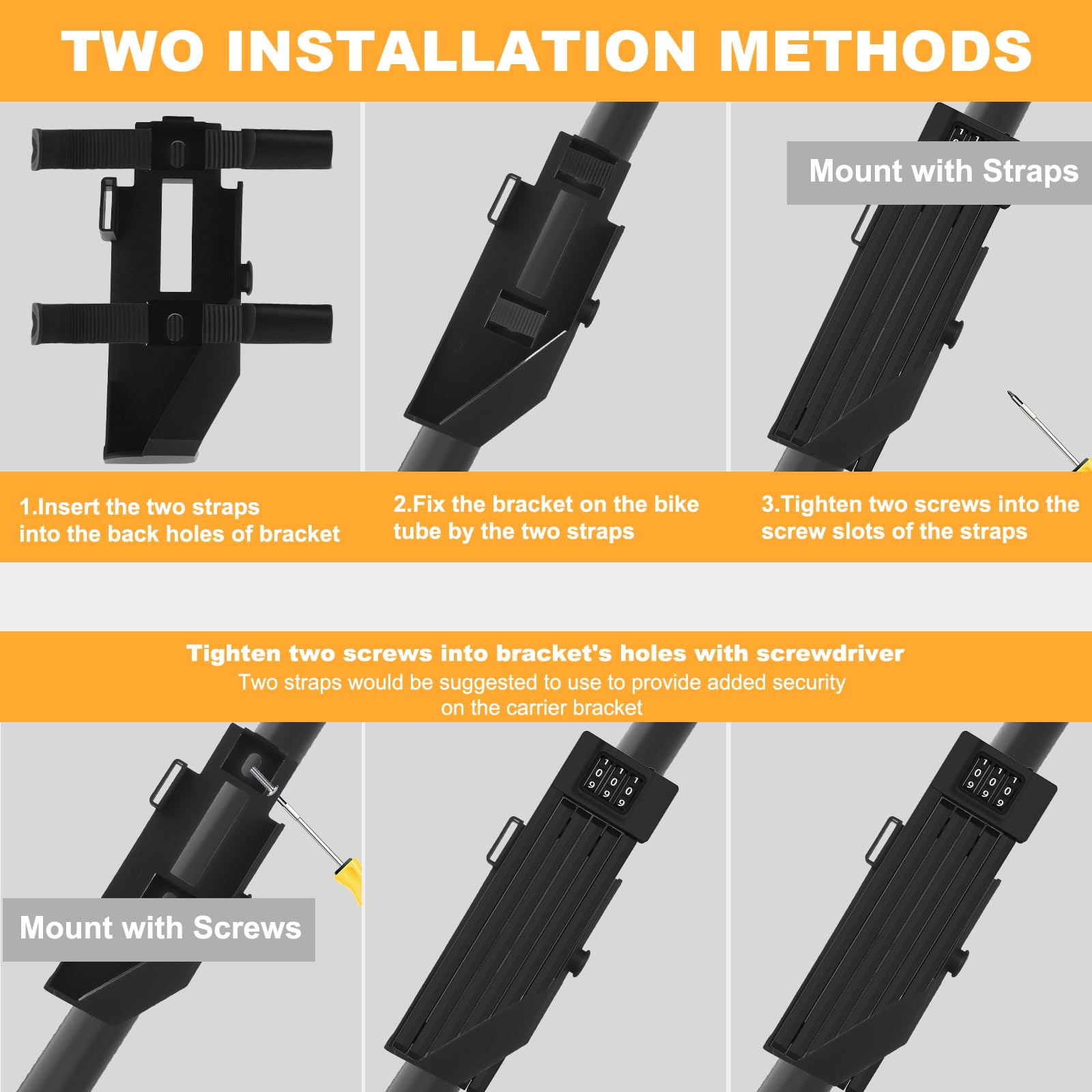 TWO INSTALLATION METHODS

Mount with Straps

1.Insert the two straps into the back holes of bracket

2.Fix the bracket on the bike tube by the two straps

3.Tighten two screws into the screw slots of the straps

Tighten two screws into bracket's holes with screwdriver
Two straps would be suggested to use to provide added security on the carrier bracket

Mount with Screws