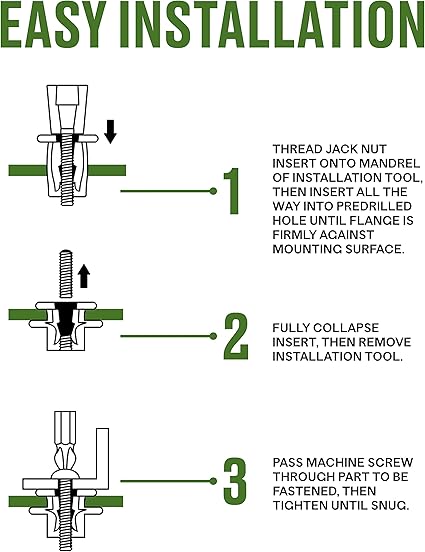 EASY INSTALLATION

1

THREAD JACK NUT INSERT ONTO MANDREL OF INSTALLATION TOOL, THEN INSERT ALL THE WAY INTO PREDRILLED HOLE UNTIL FLANGE IS FIRMLY AGAINST MOUNTING SURFACE.

2

FULLY COLLAPSE INSERT, THEN REMOVE INSTALLATION TOOL.

3

PASS MACHINE SCREW THROUGH PART TO BE FASTENED, THEN TIGHTEN UNTIL SNUG.