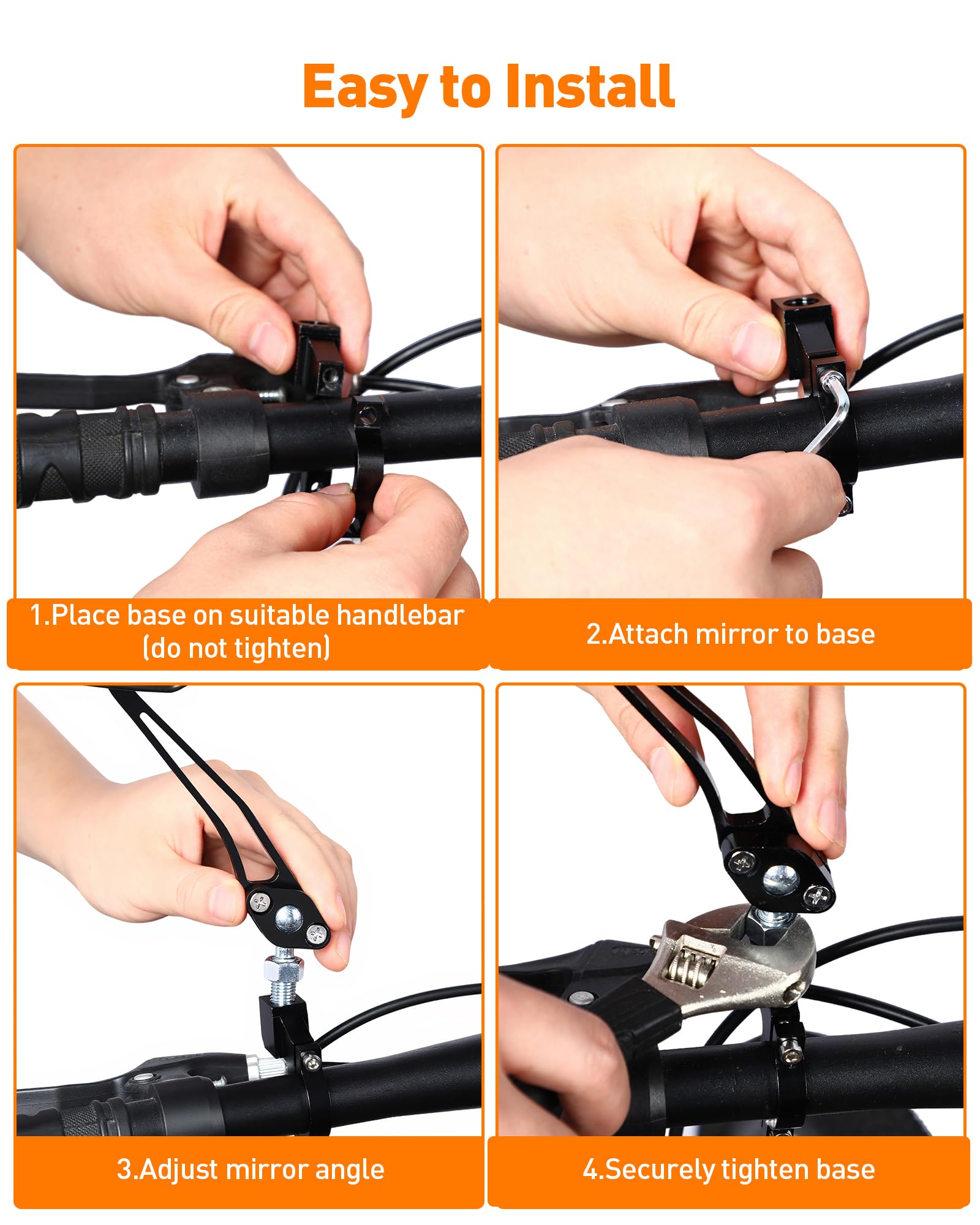 Easy to Install

1.Place base on suitable handlebar (do not tighten)

2.Attach mirror to base

3.Adjust mirror angle

4.Securely tighten base