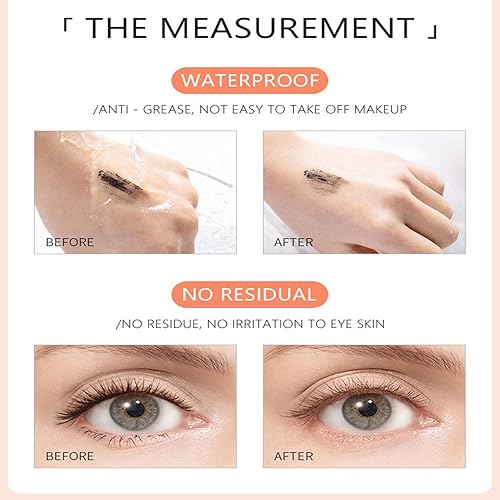 「 THE MEASUREMENT 」

WATERPROOF

/ANTI - GREASE, NOT EASY TO TAKE OFF MAKEUP

BEFORE

AFTER

NO RESIDUAL

/NO RESIDUE, NO IRRITATION TO EYE SKIN

BEFORE

AFTER