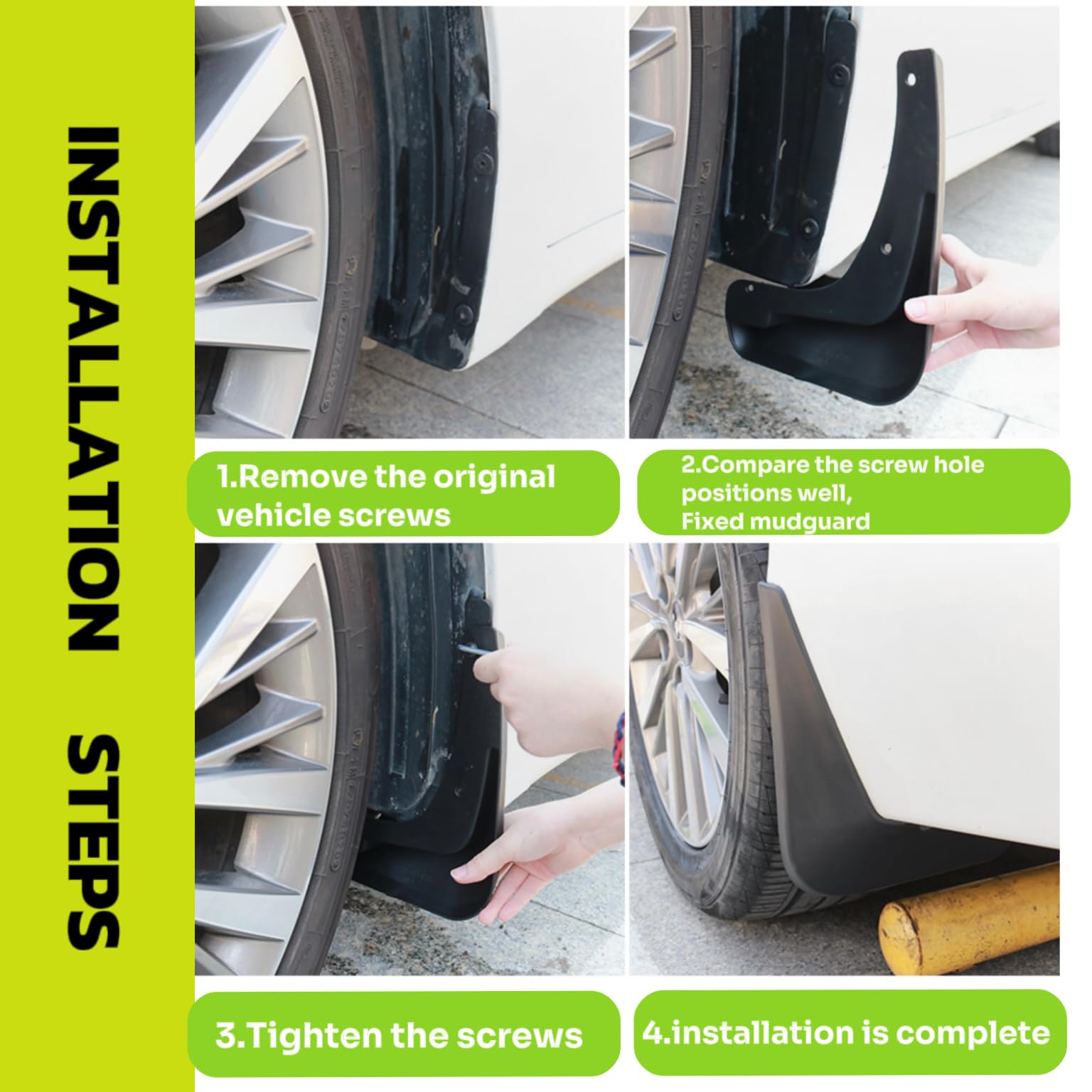 INSTALLATION STEPS

1.Remove the original vehicle screws

2.Compare the screw hole positions well,
Fixed mudguard

3.Tighten the screws

4.installation is complete