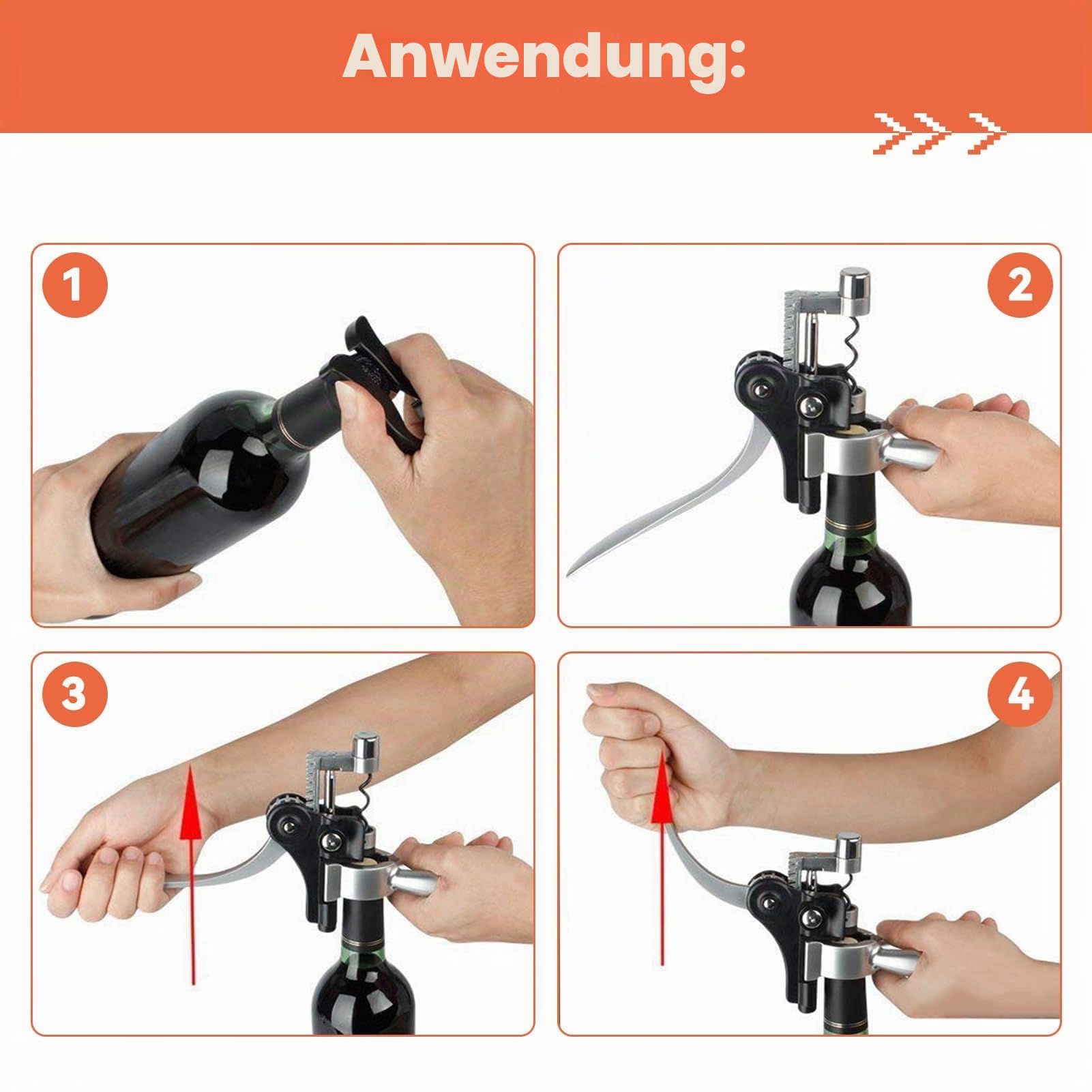 Anwendung:

1

2

3

4