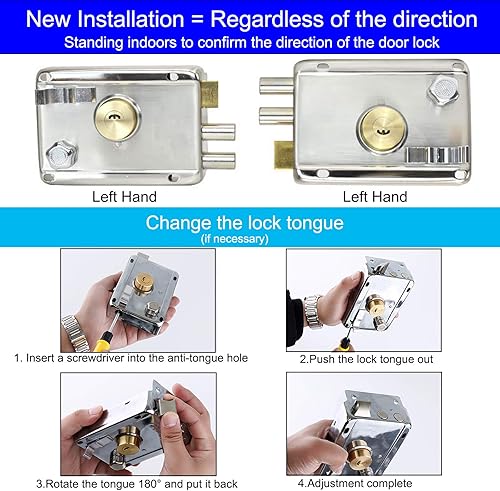 New Installation = Regardless of the direction
Standing indoors to confirm the direction of the door lock

Left Hand

Left Hand

Change the lock tongue
(if necessary)

1. Insert a screwdriver into the anti-tongue hole

2.Push the lock tongue out

3.Rotate the tongue 180° and put it back

4.Adjustment complete