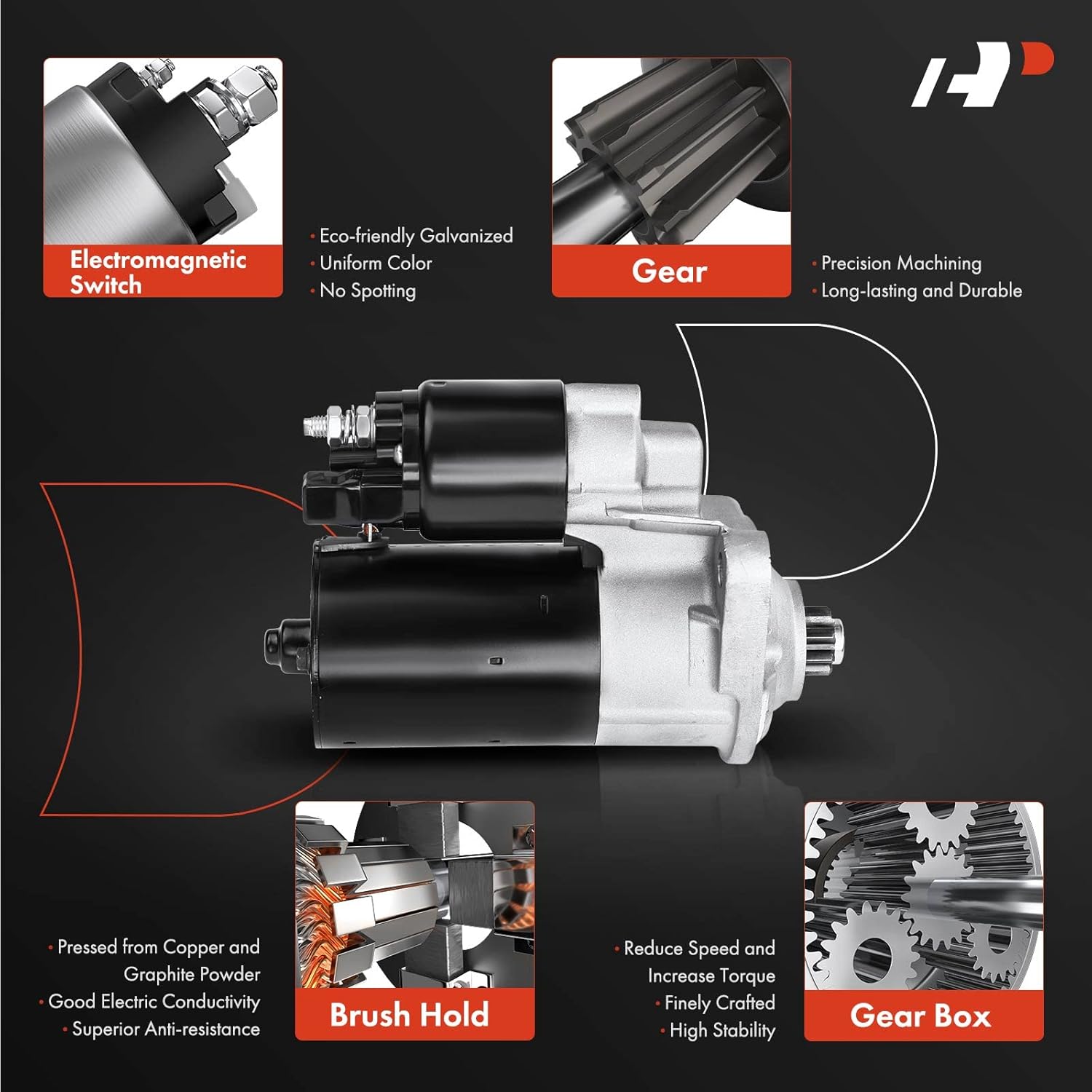 Electromagnetic Switch

· Eco-friendly Galvanized
· Uniform Color
· No Spotting

Gear

· Precision Machining
· Long-lasting and Durable

· Pressed from Copper and Graphite Powder
· Good Electric Conductivity
· Superior Anti-resistance

Brush Hold

· Reduce Speed and Increase Torque
· Finely Crafted
· High Stability

Gear Box