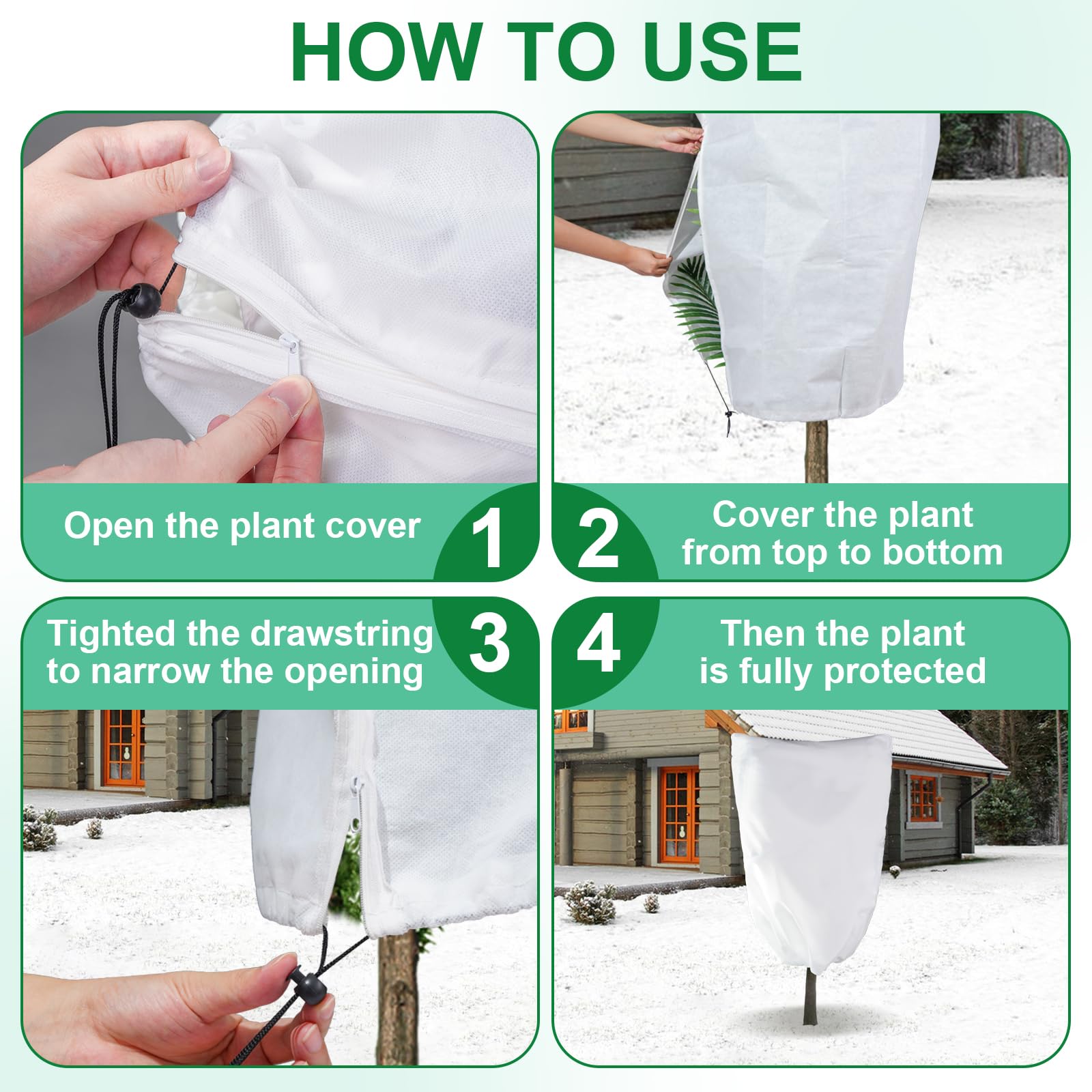 HOW TO USE

Open the plant cover 1

2 Cover the plant from top to bottom

Tighted the drawstring to narrow the opening 3

4 Then the plant is fully protected